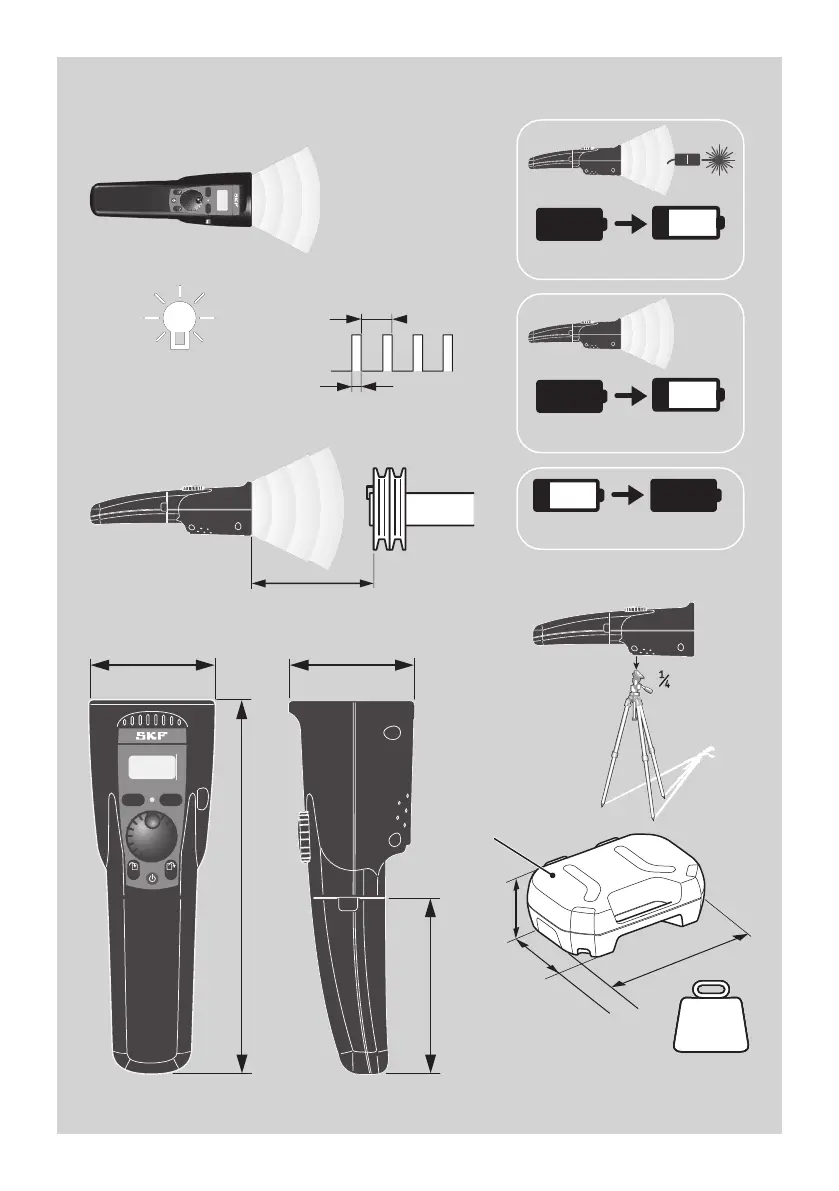 SKF

SKF

$\frac{1}{4}$