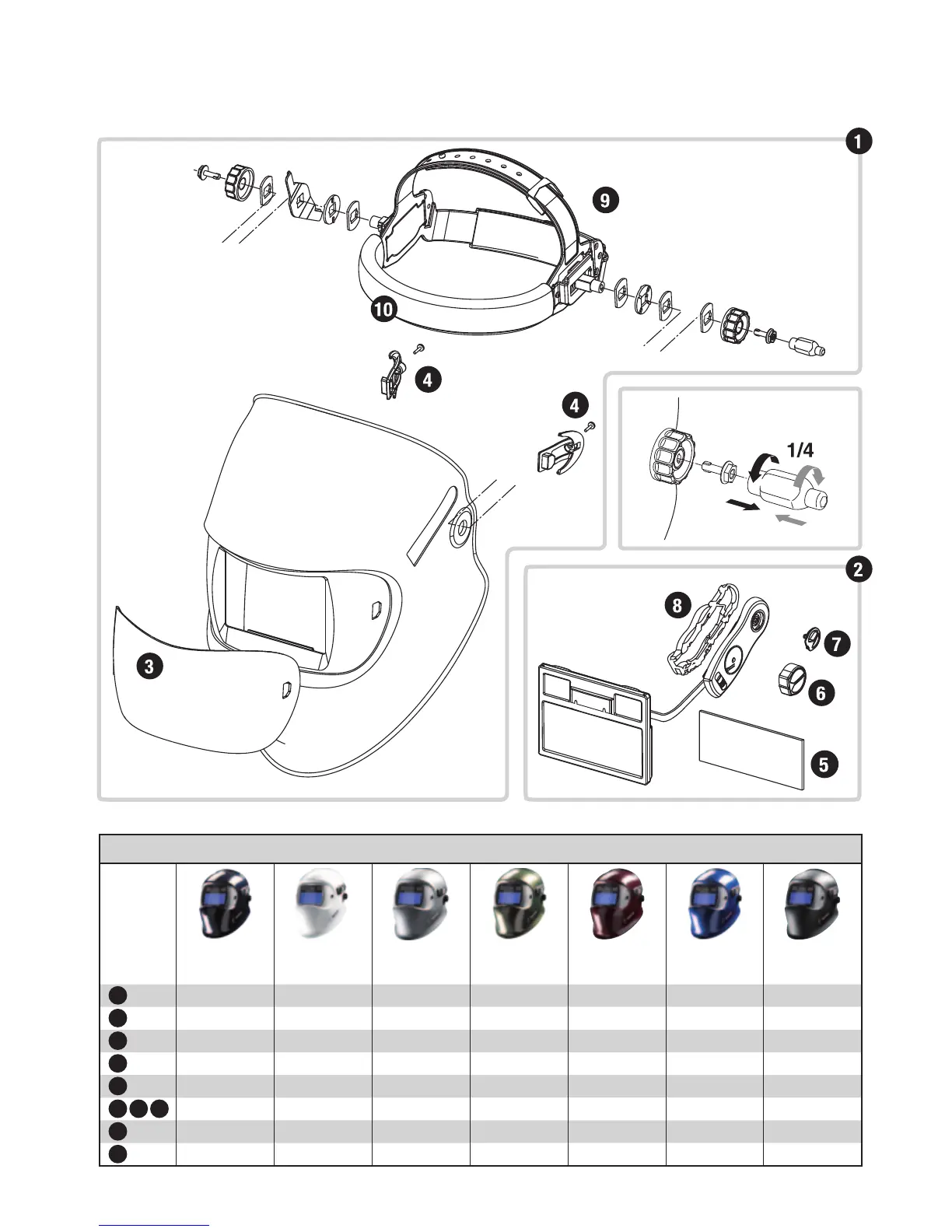 1

9

10

4

4

1/4

2

8

7

6

5

3