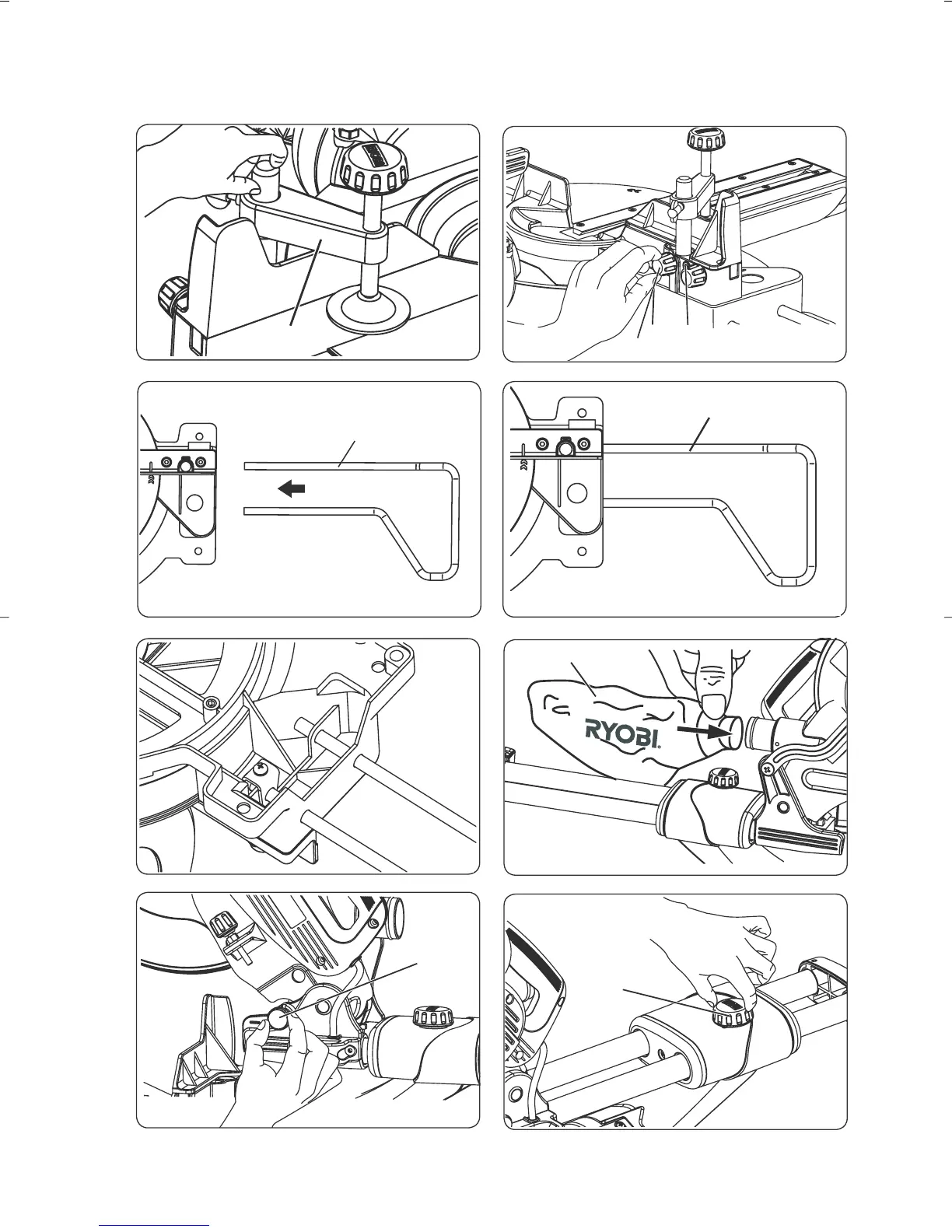 RYOBI