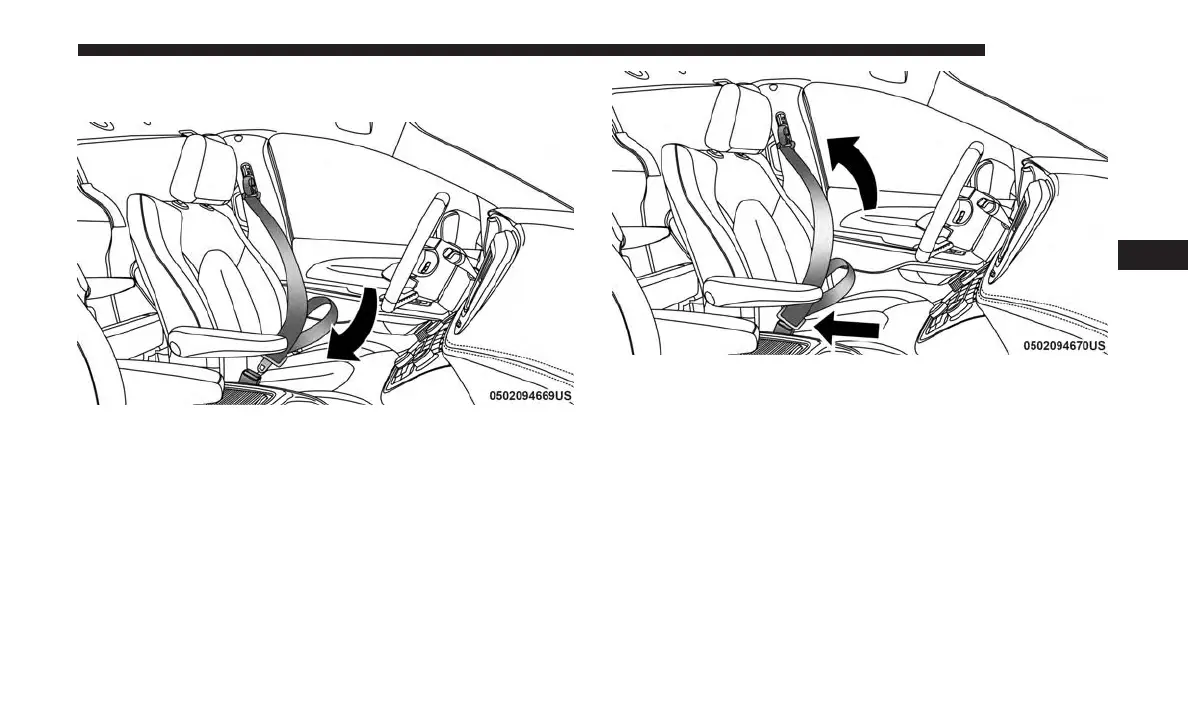 0502094669US

0502094670US