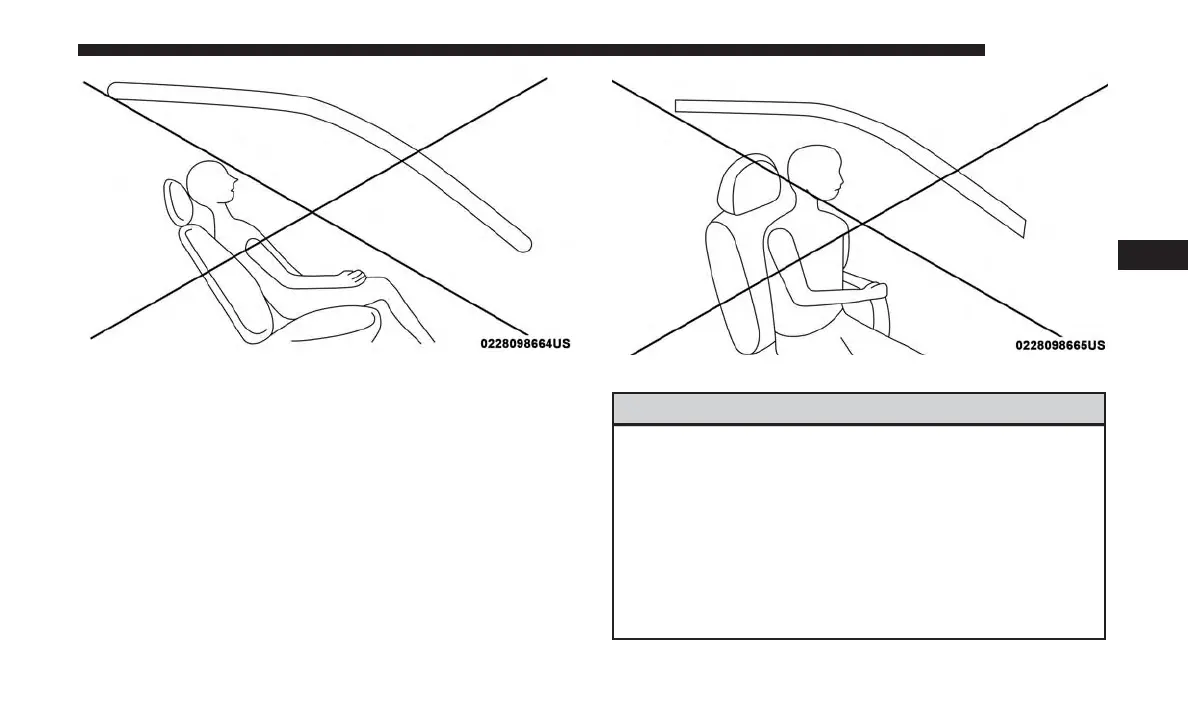 0228098664US

0228098665US