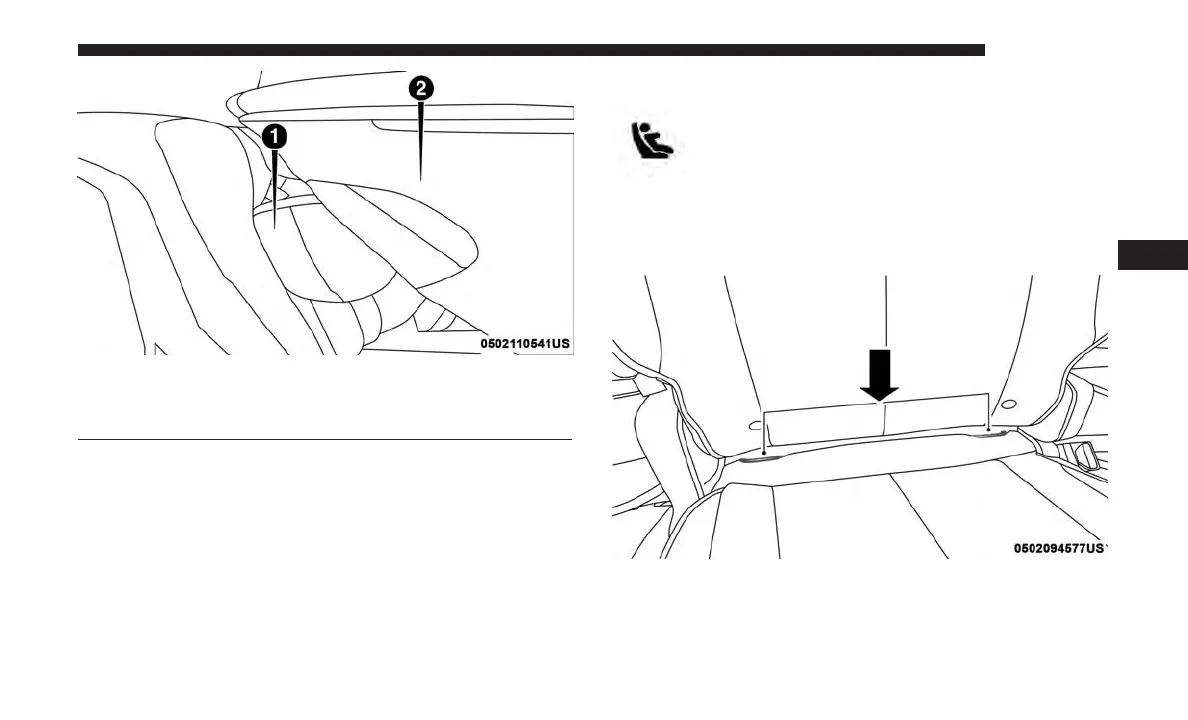 1

2

0502110541US

0502094577US