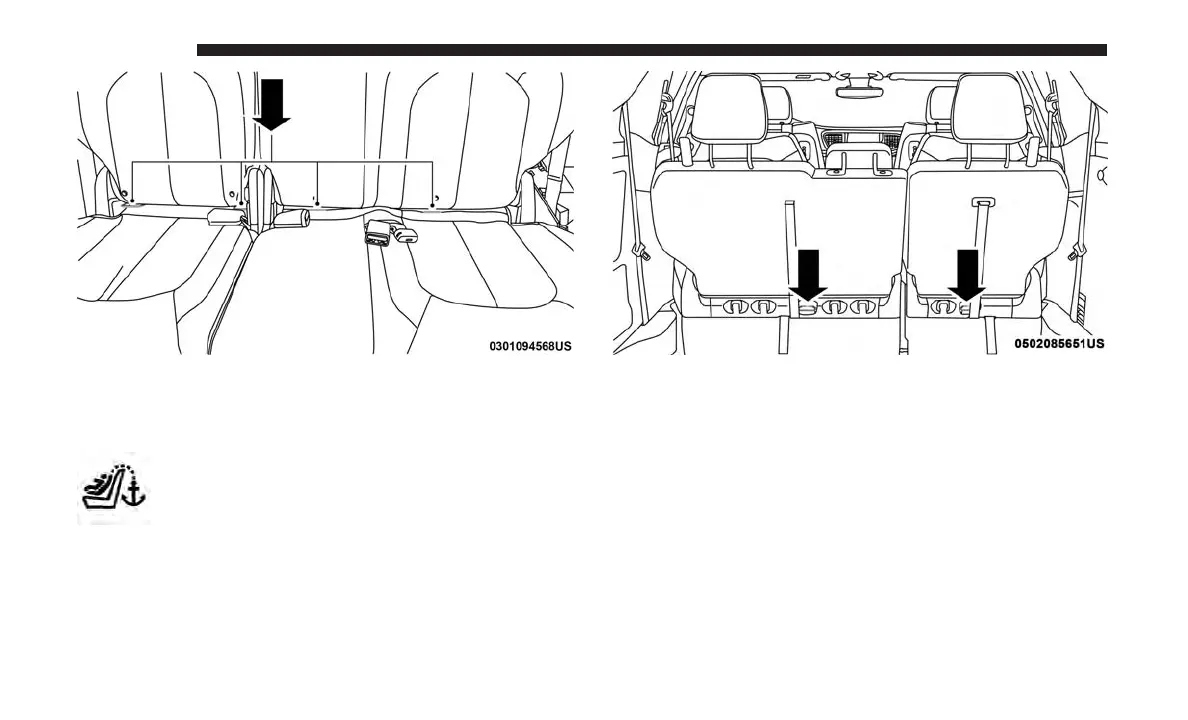 0301094568US

0502085651US