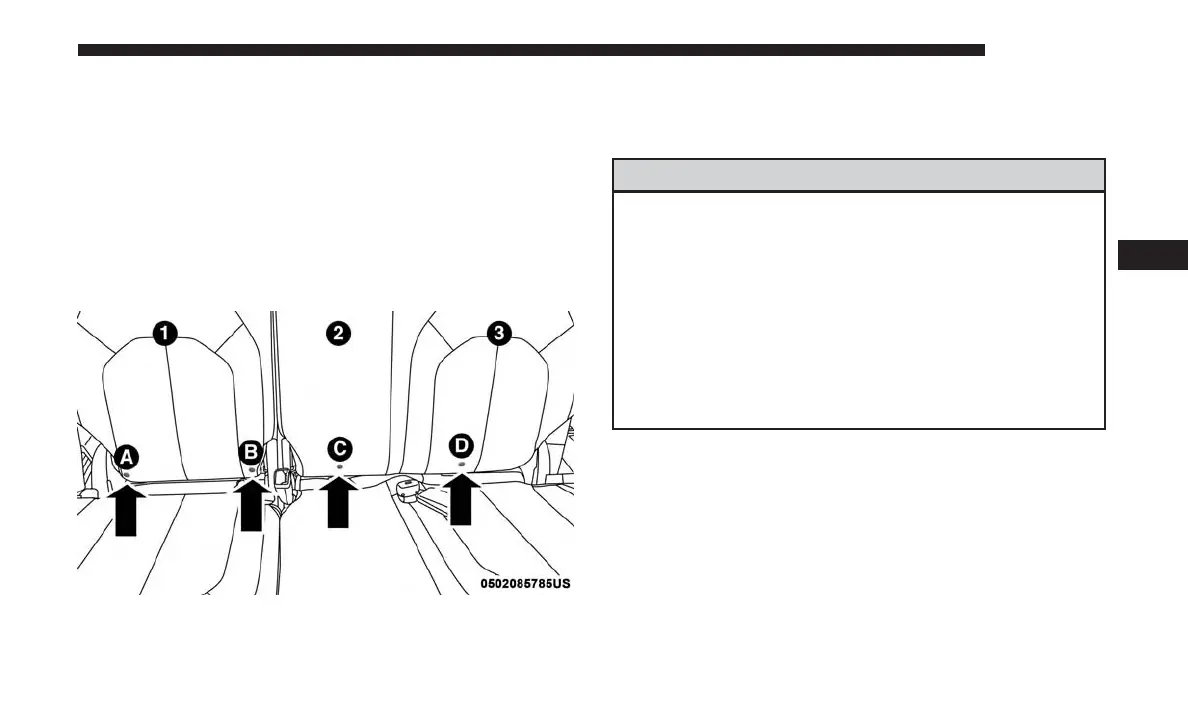 1
2
3
A
B
C
D
0502085785US