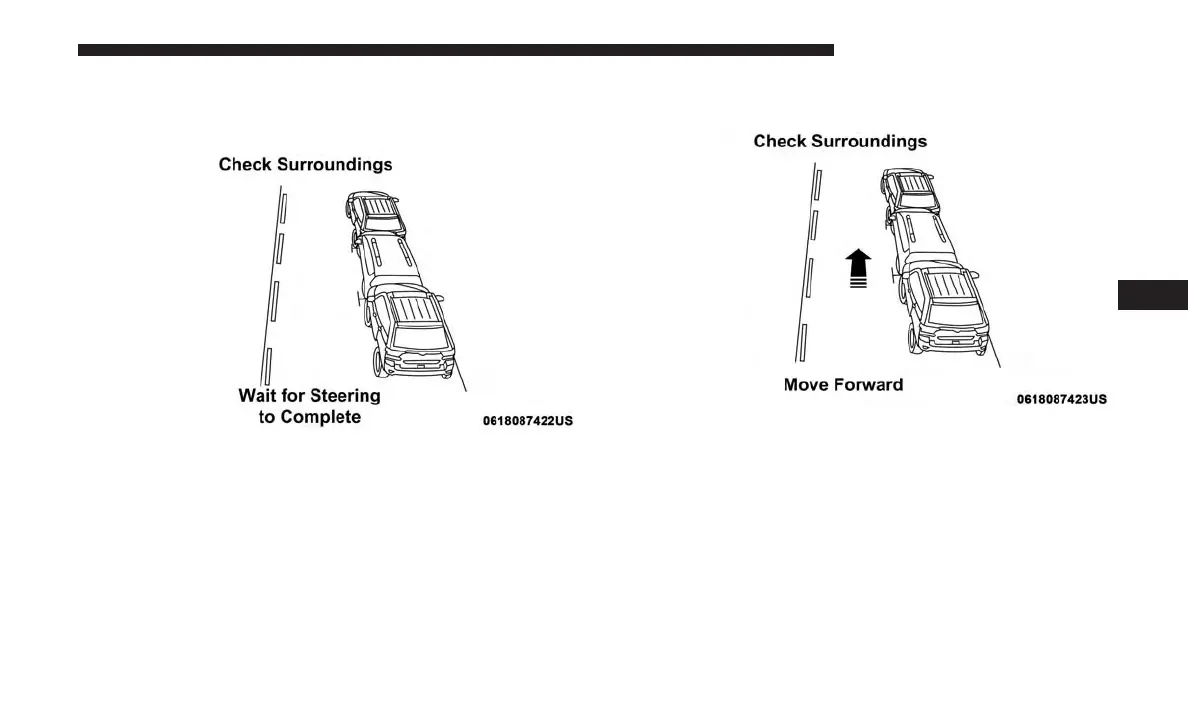 Check Surroundings

Wait for Steering to Complete

0618087422US

Check Surroundings

Move Forward

0618087423US