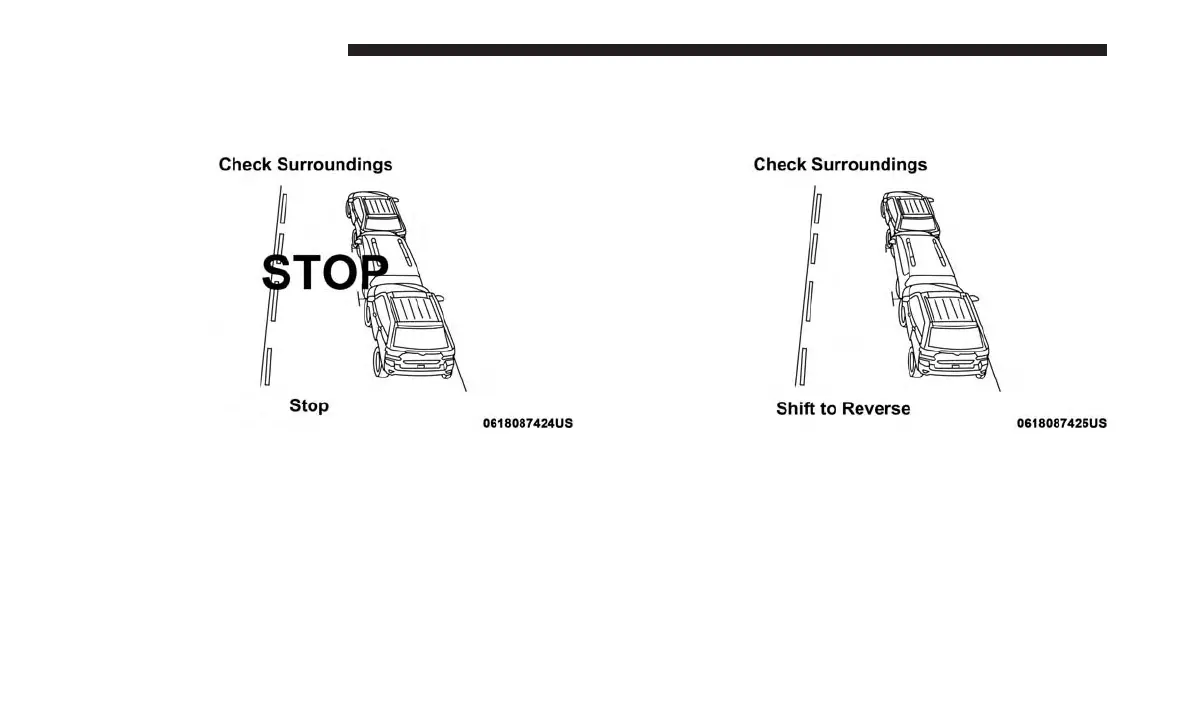 Check Surroundings

STOP

Stop

0618087424US

Check Surroundings

Shift to Reverse

0618087425US