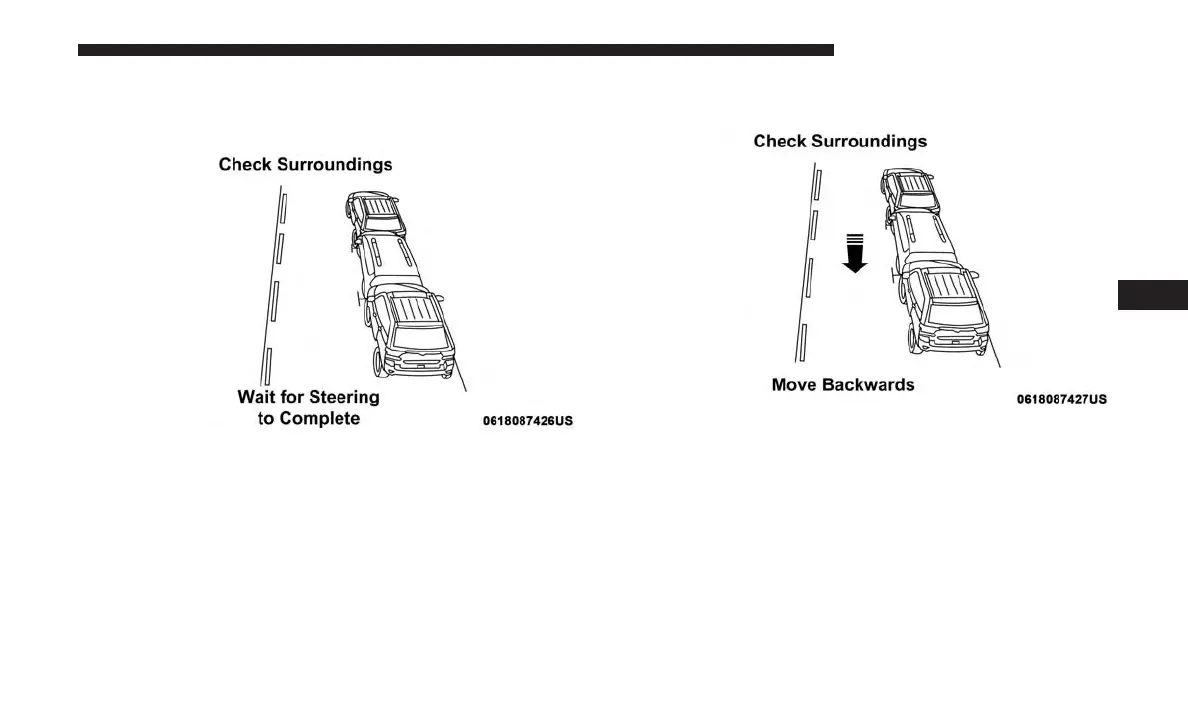 Check Surroundings

Wait for Steering to Complete

0618087426US

Check Surroundings

Move Backwards

0618087427US