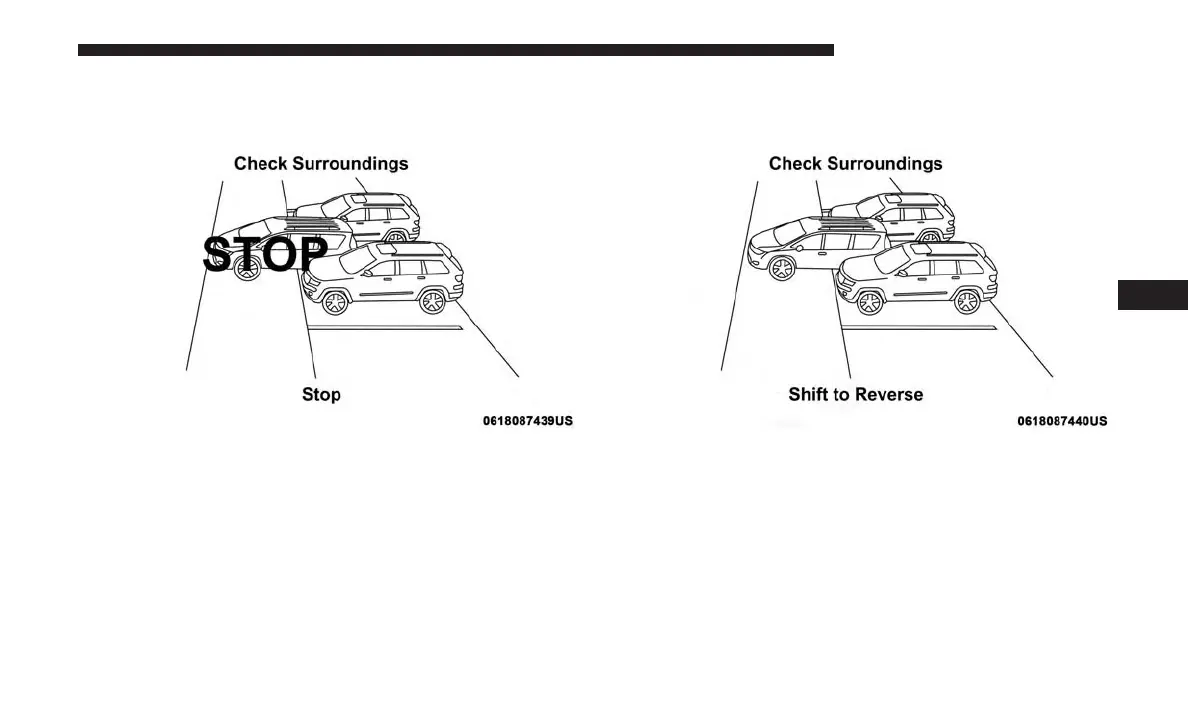 Check Surroundings

STOP

Stop

0618087439US

Check Surroundings

Shift to Reverse

0618087440US