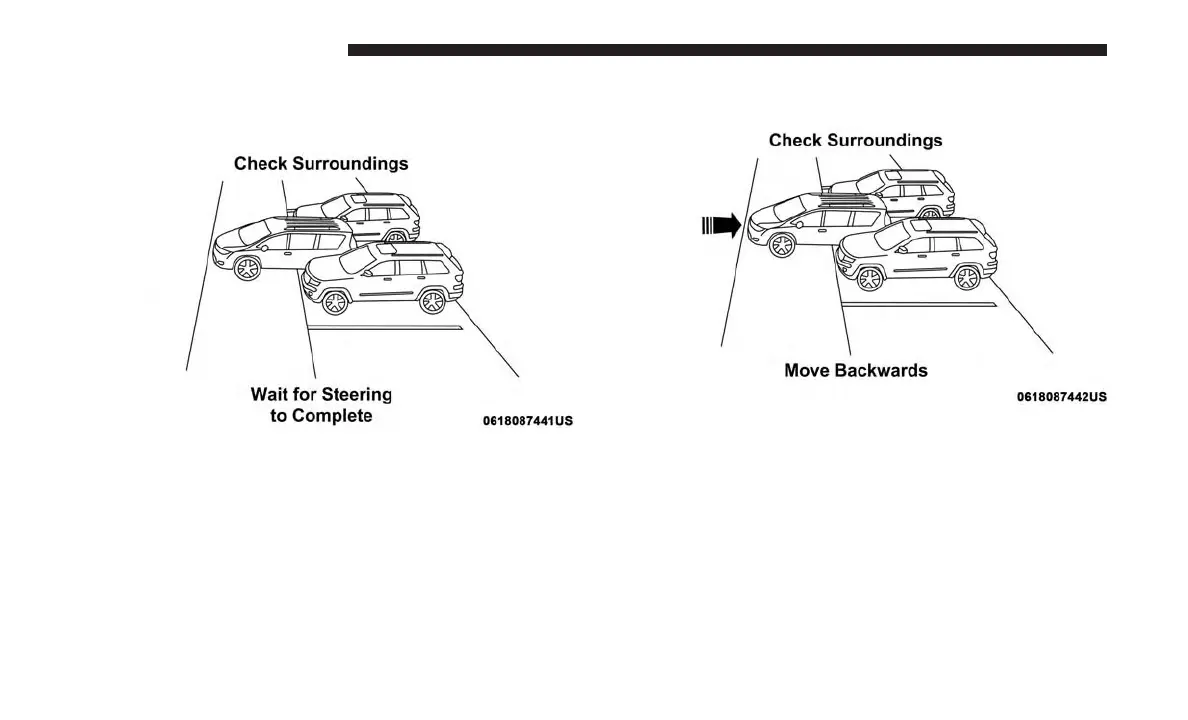 Check Surroundings

Wait for Steering to Complete

0618087441US

Check Surroundings

Move Backwards

0618087442US