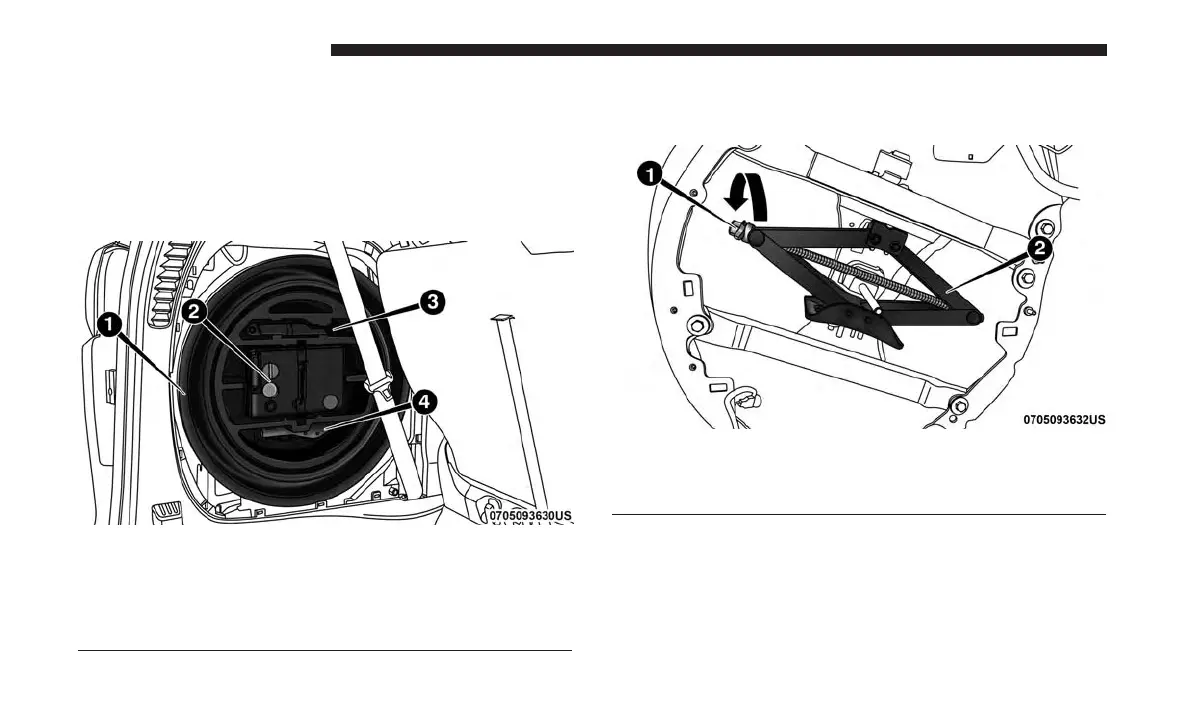 1

2

3

4

0705093630US

1

2

0705093632US