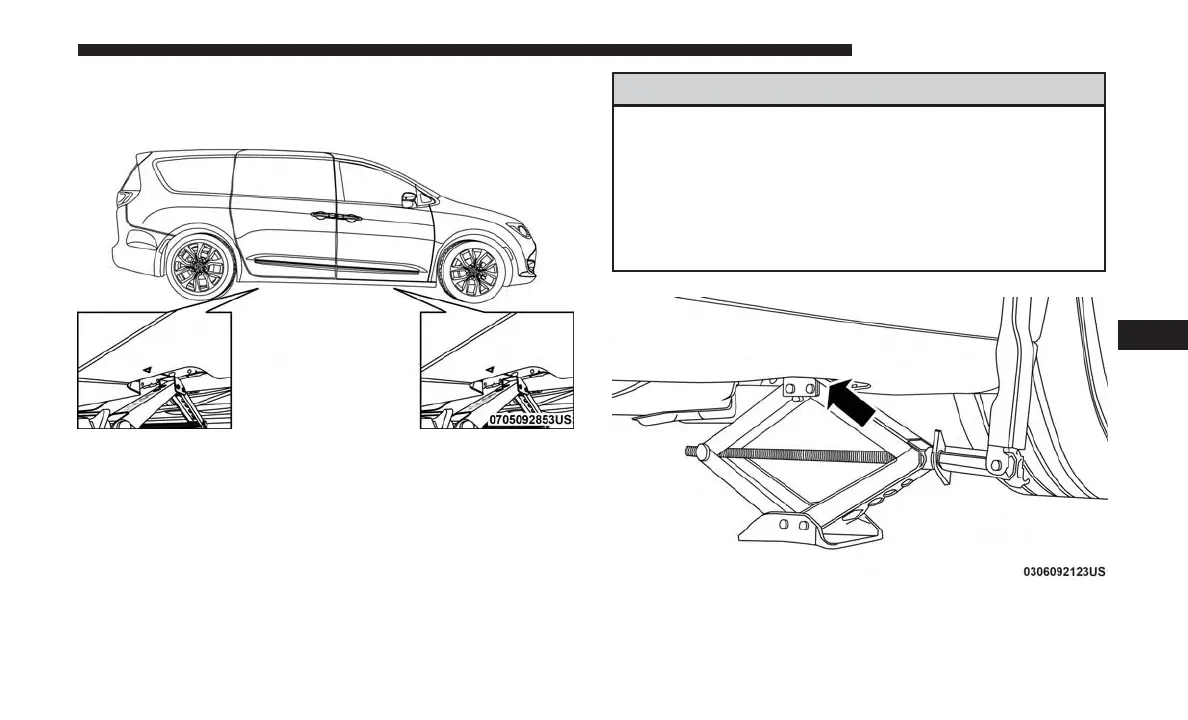 0705092853US

0306092123US