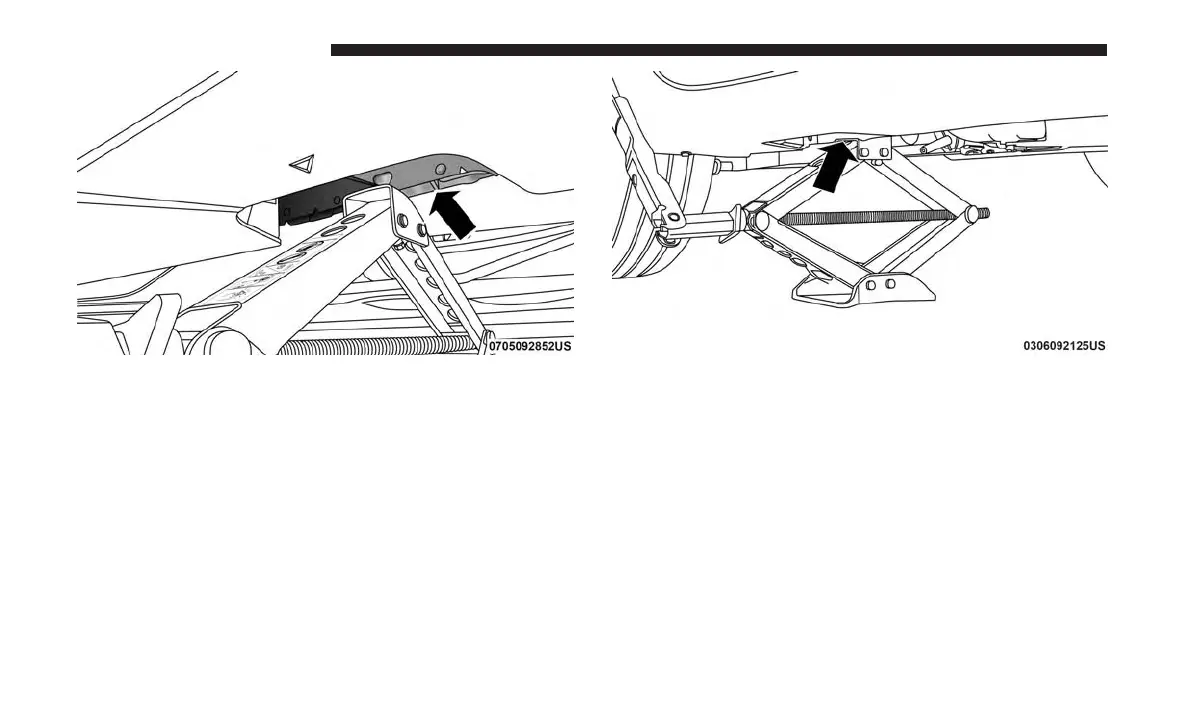 0705092852US

0306092125US