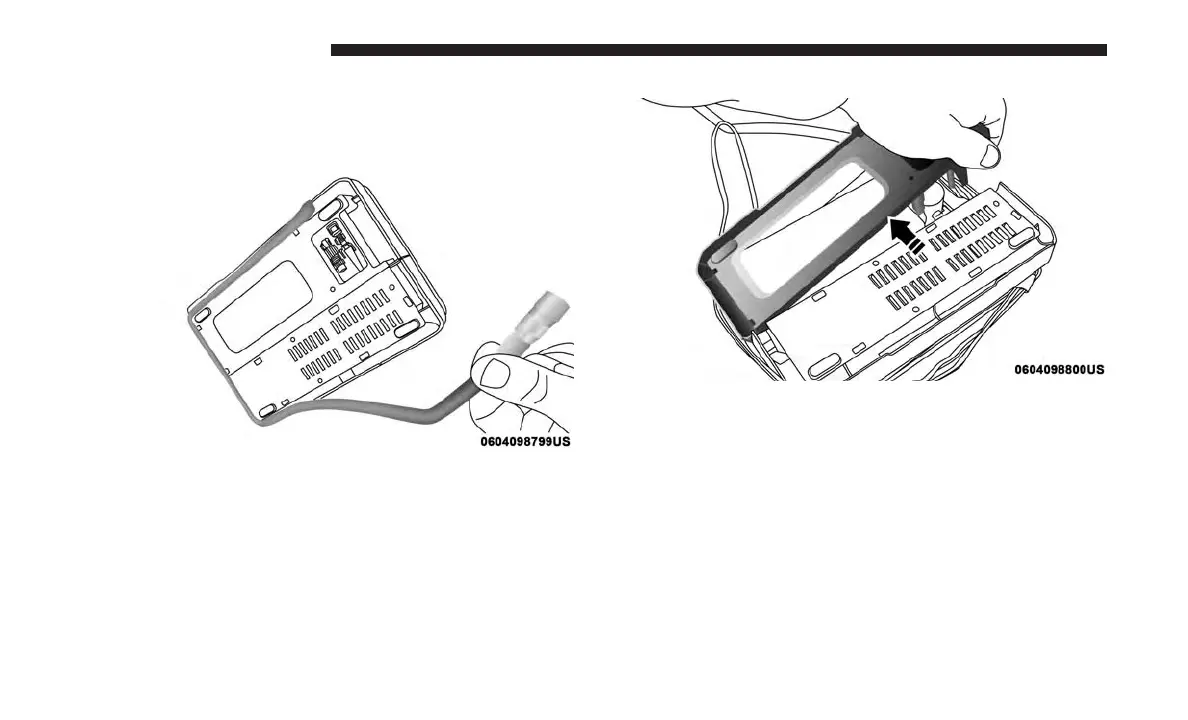 0604098799US

0604098800US