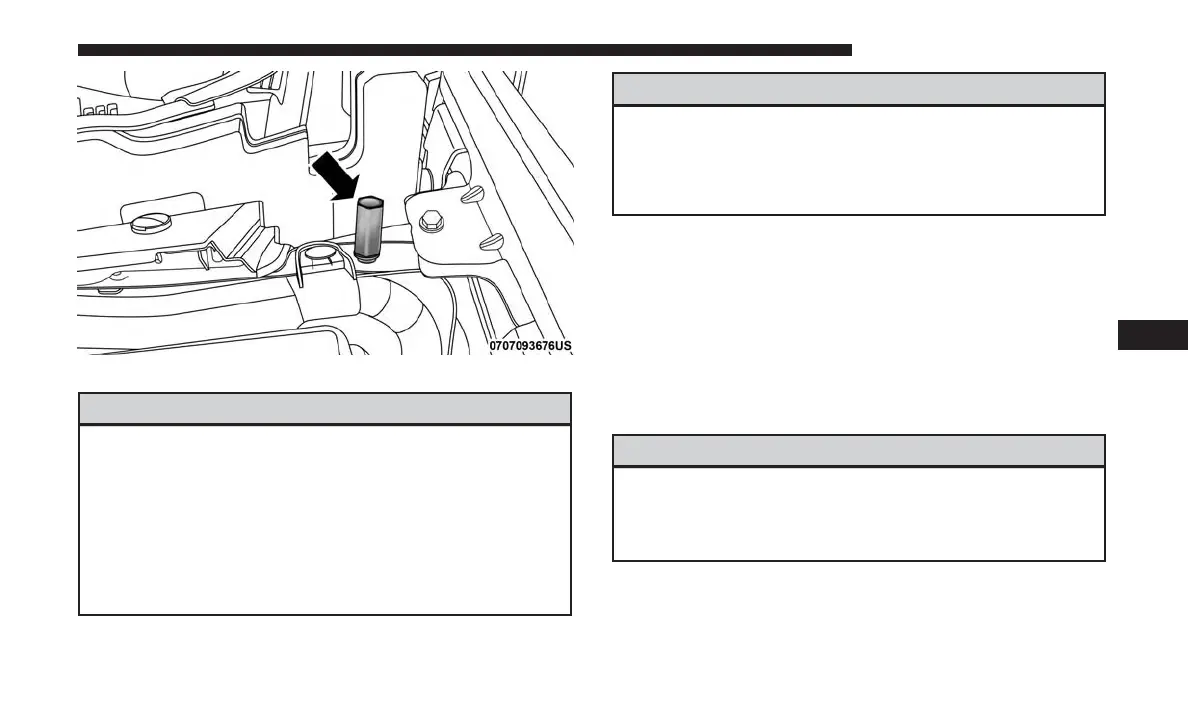 0707093676US