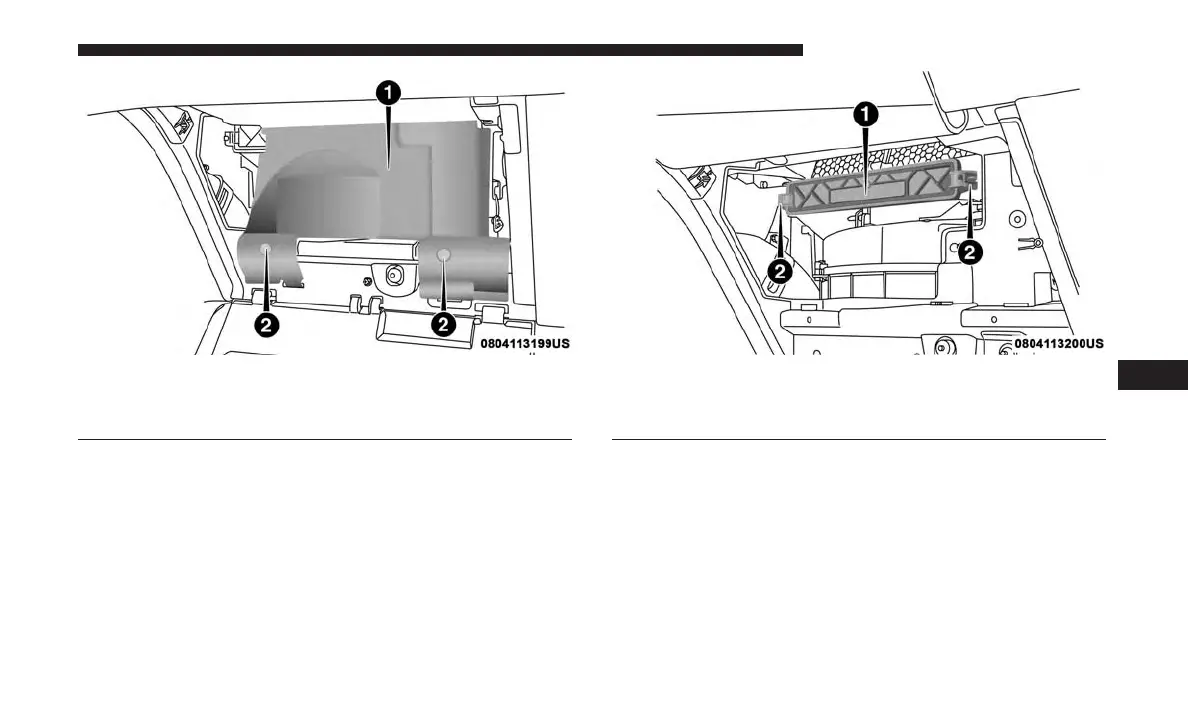 1
2
2
0804113199US

1
2
2
0804113200US