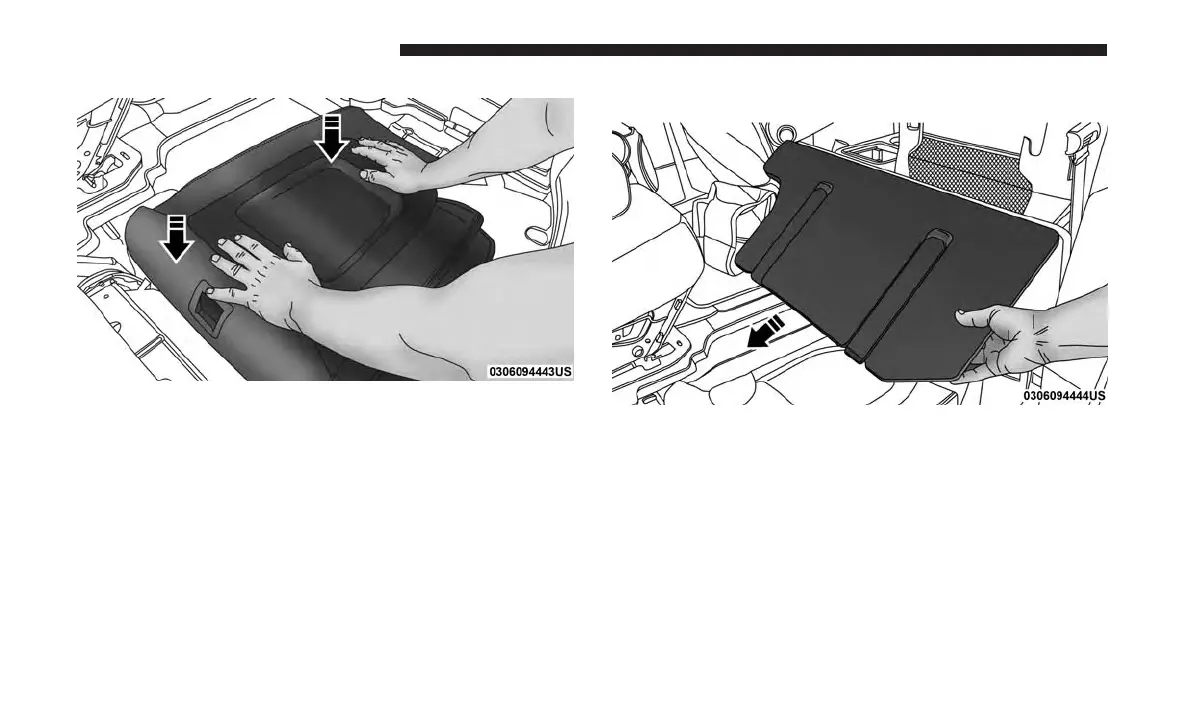 0306094443US

0306094444US