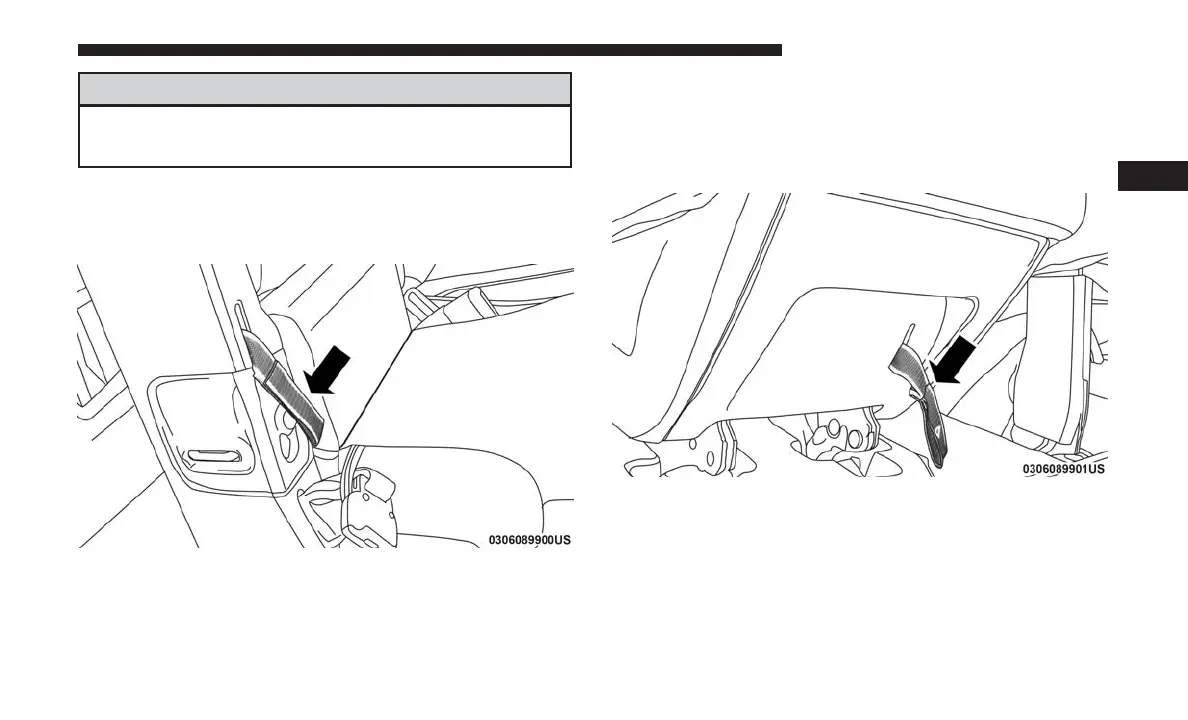 0306089900US

0306089901US