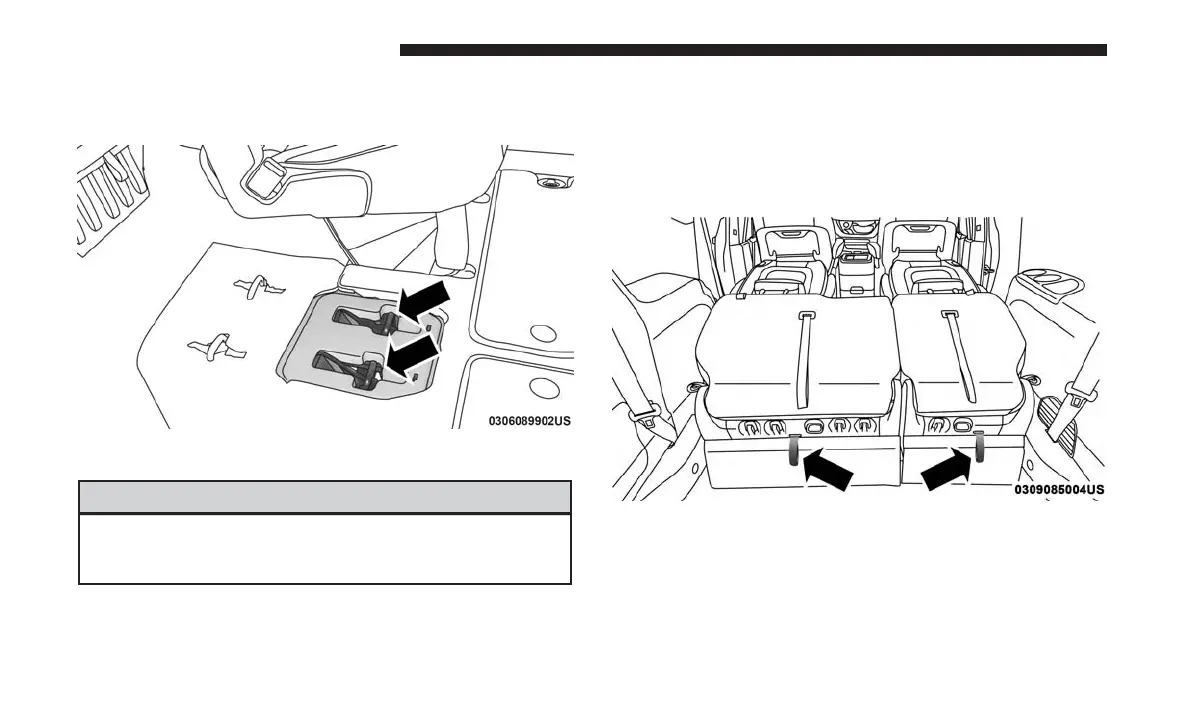 0306089902US

0309085004US