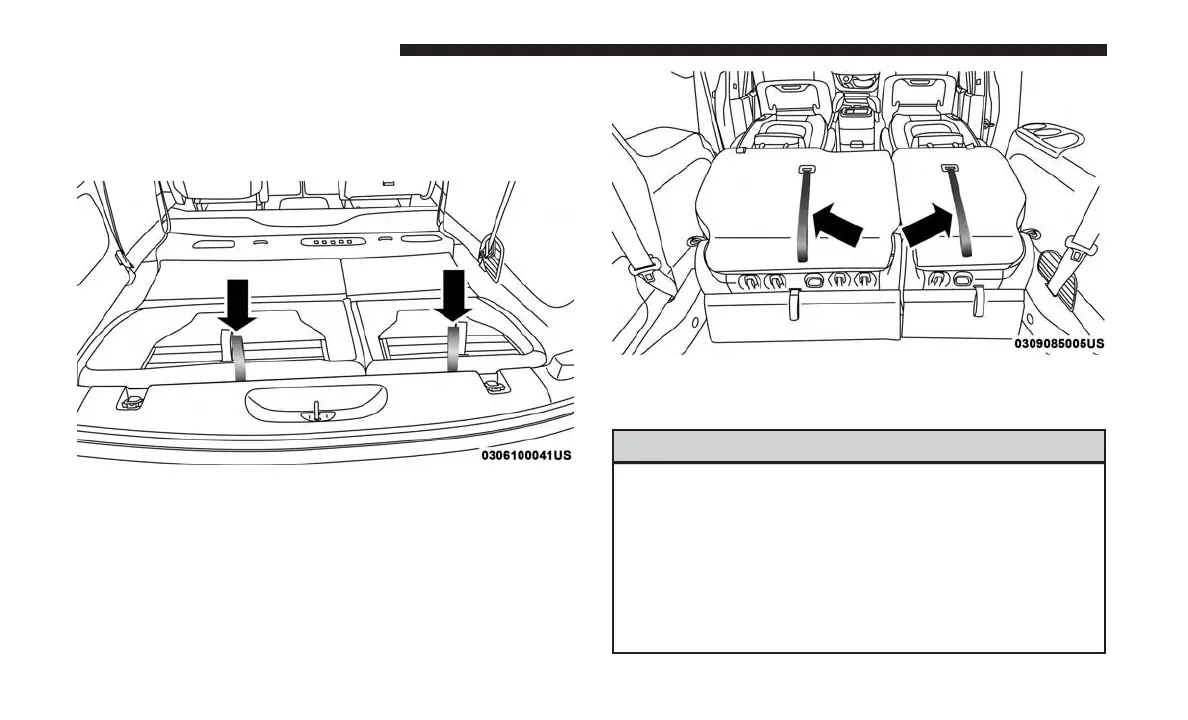 0306100041US

0309085005US