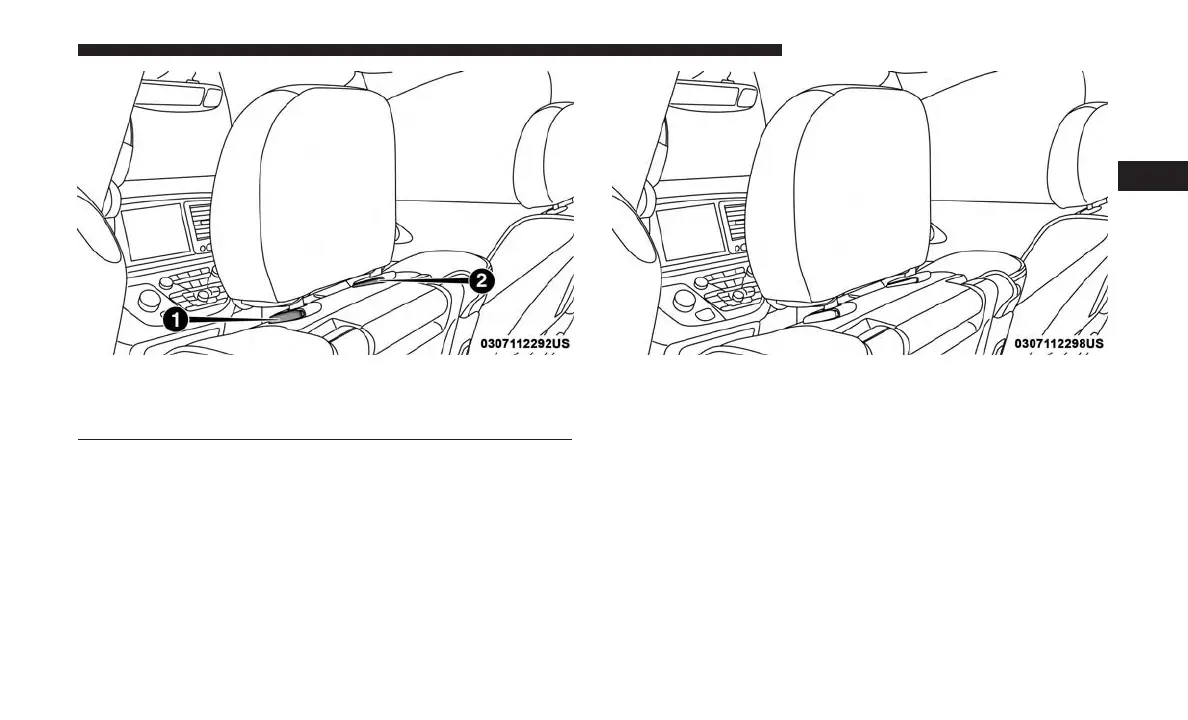 1

2

0307112292US

0307112298US