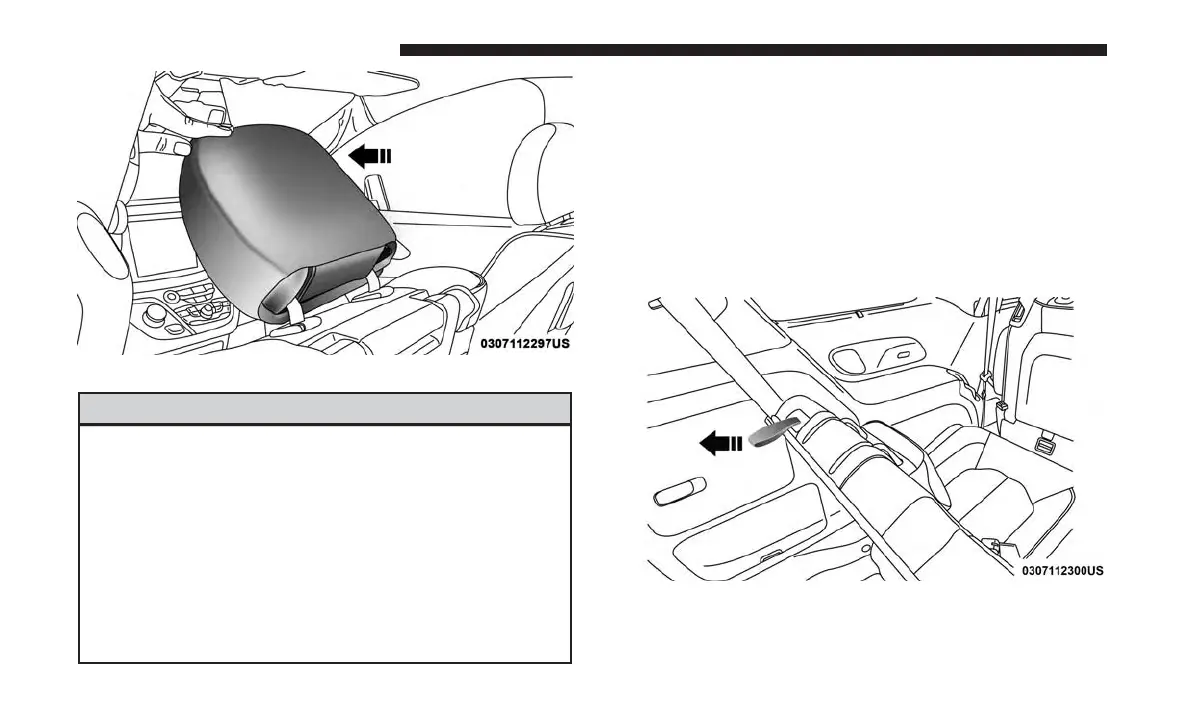 0307112297US

0307112300US