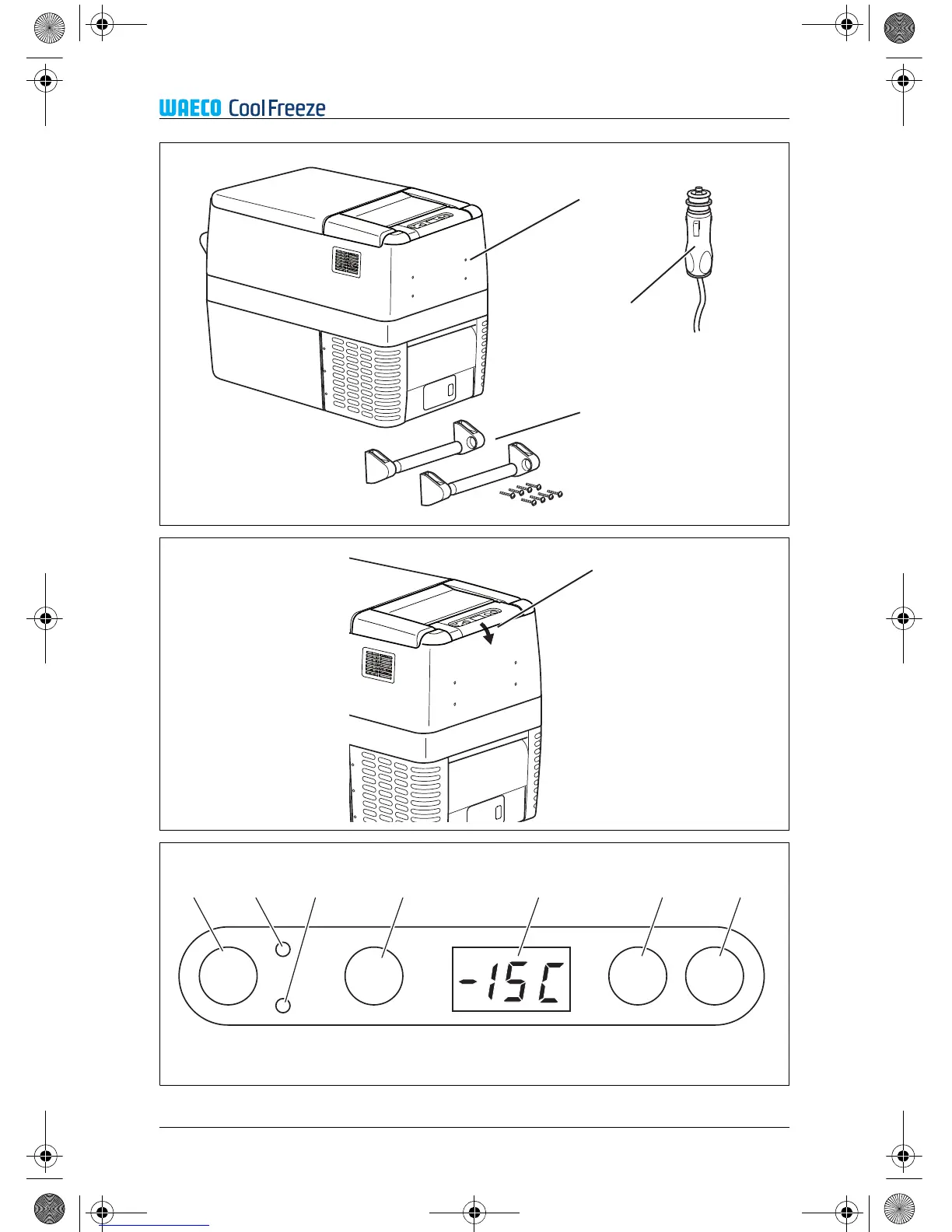 WAECO CoolFreeze

-15C