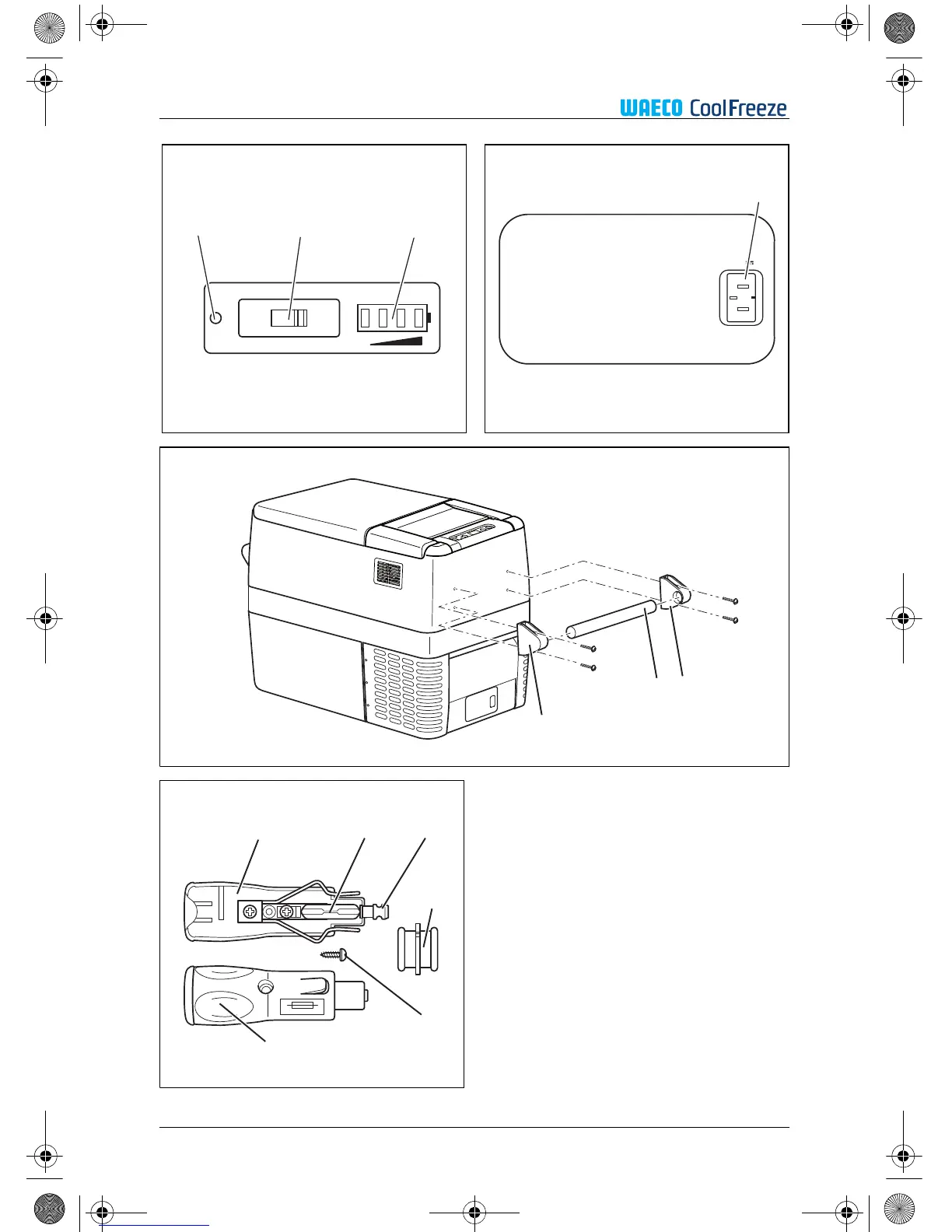 WAECO CoolFreeze