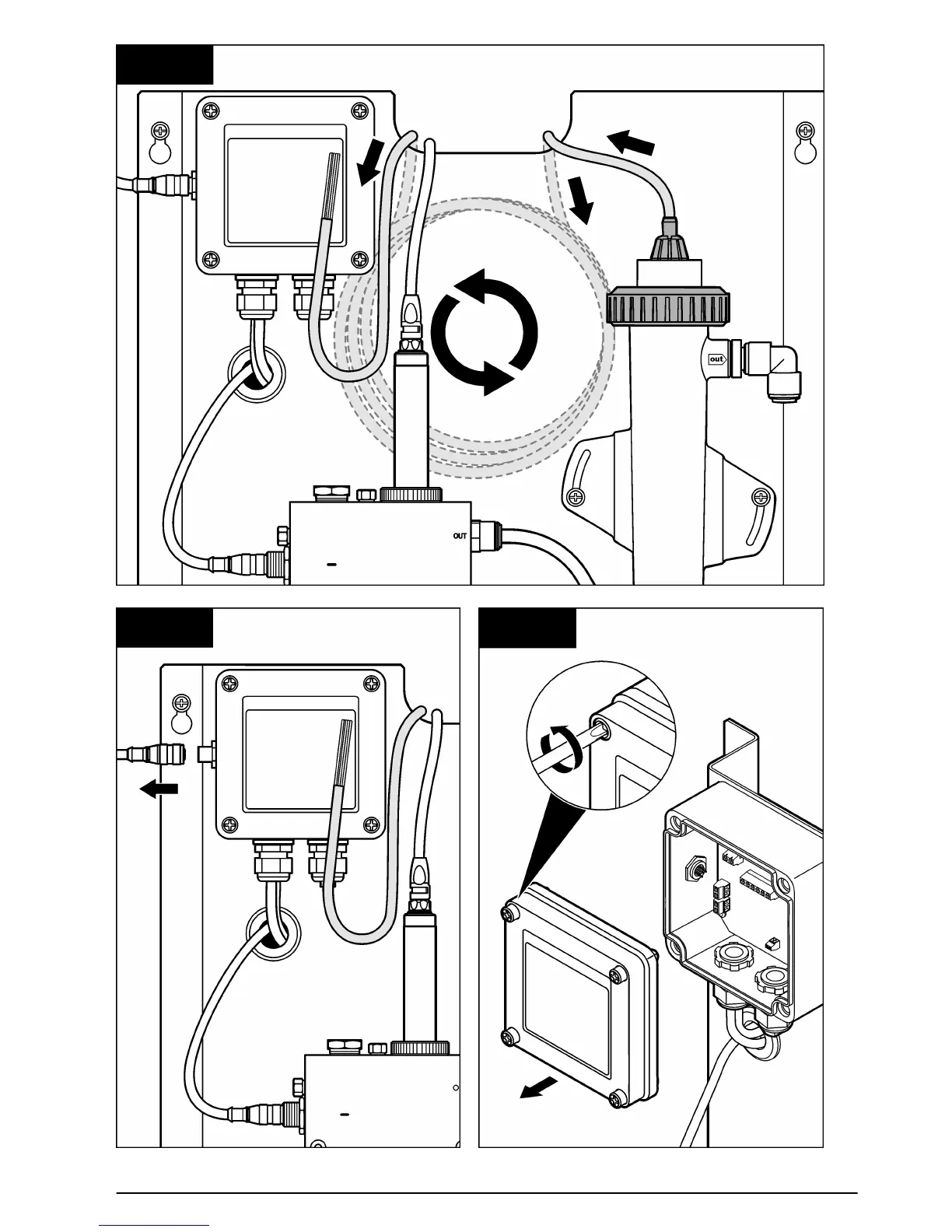 out

OUT

OUT