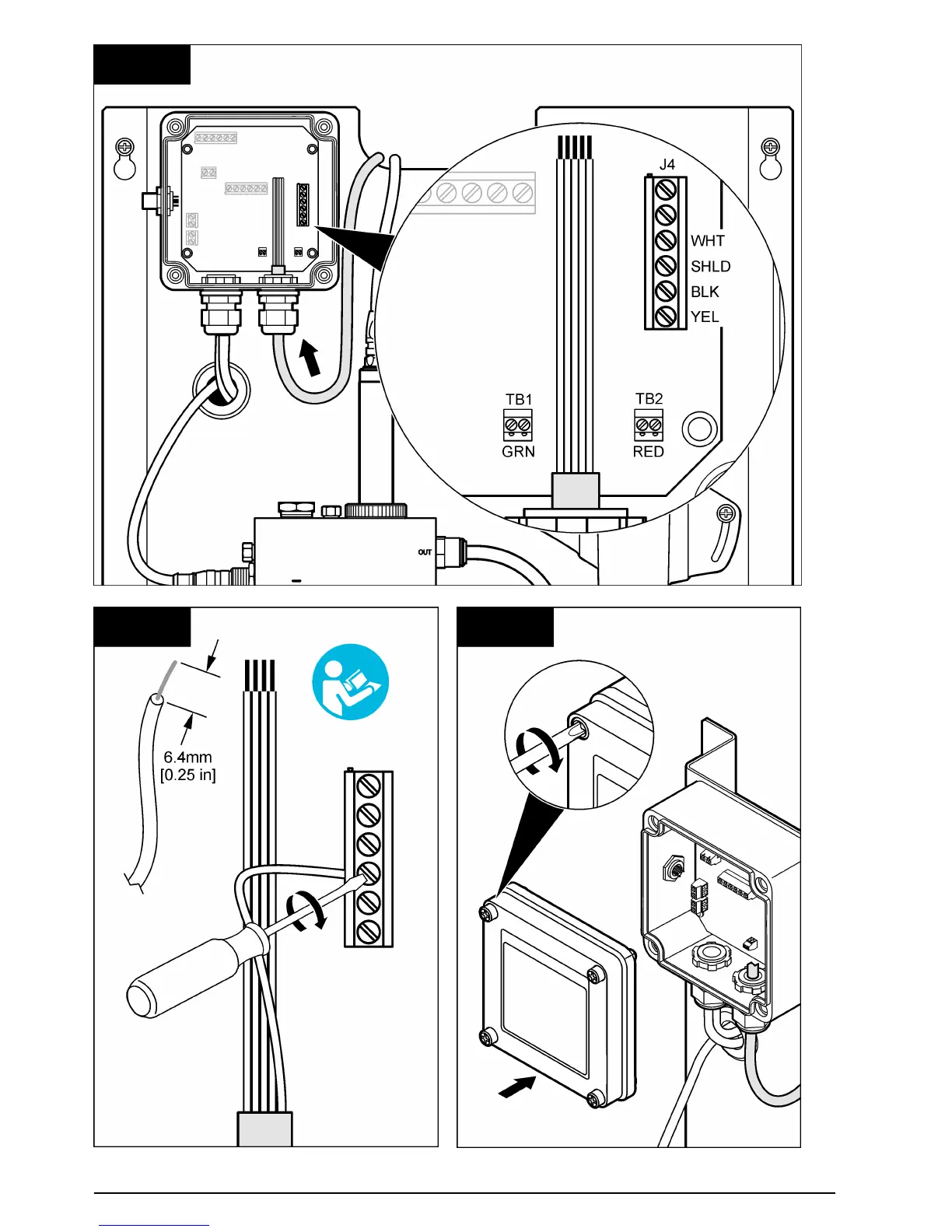 J4
WHT
SHLD
BLK
YEL
TB1
GRN
TB2
RED
OUT

6.4mm
[0.25 in]