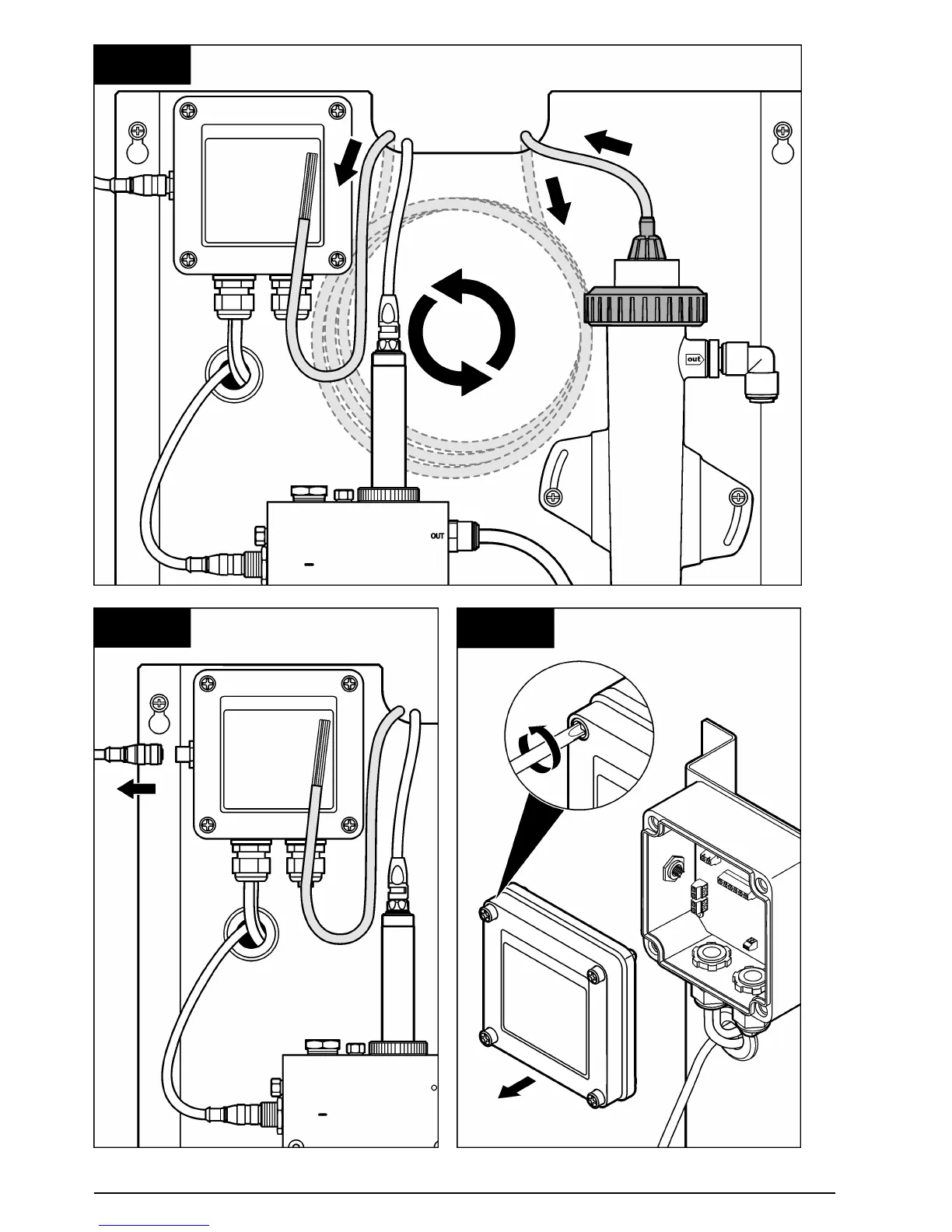 out

OUT

OUT