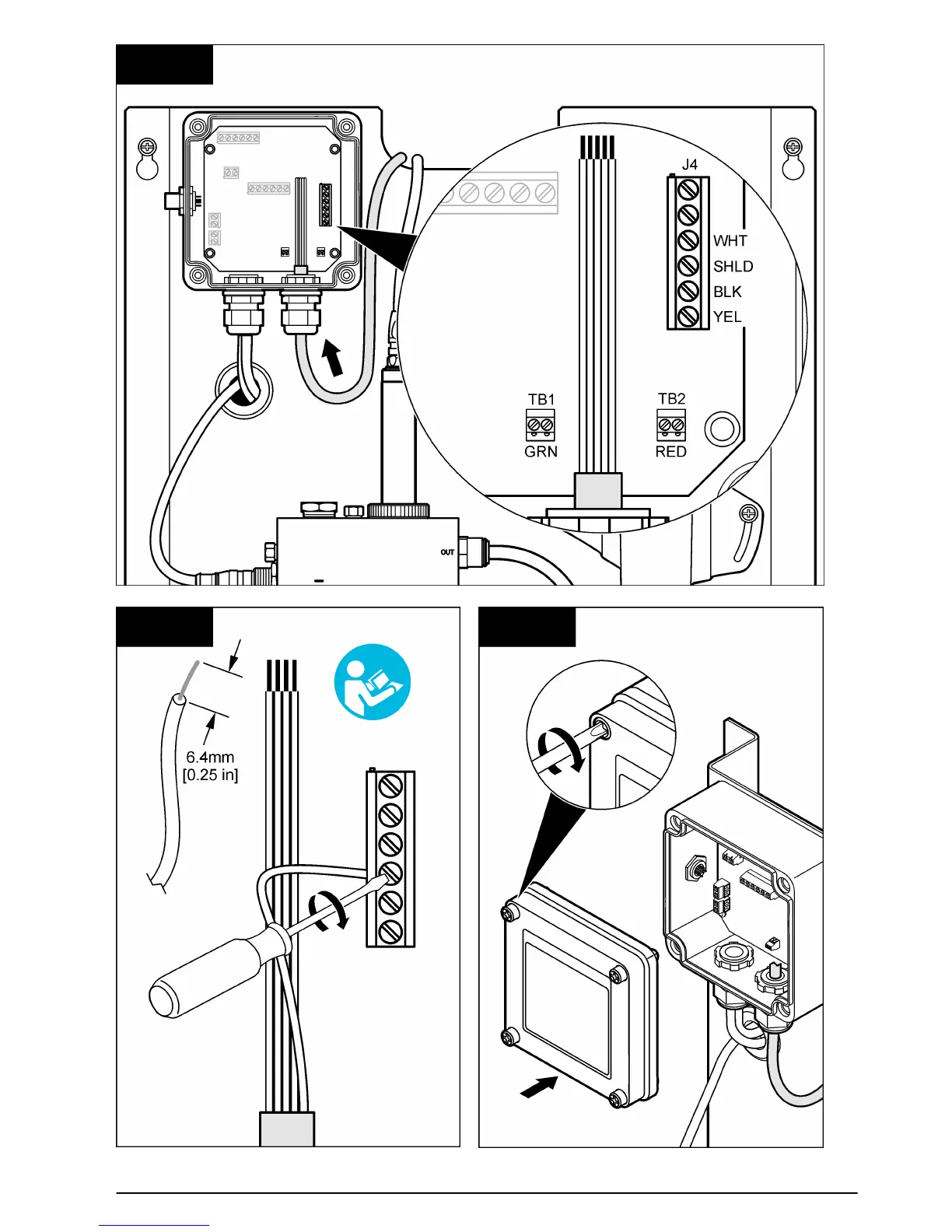 J4
WHT
SHLD
BLK
YEL
TB1
GRN
TB2
RED
OUT

6.4mm
[0.25 in]