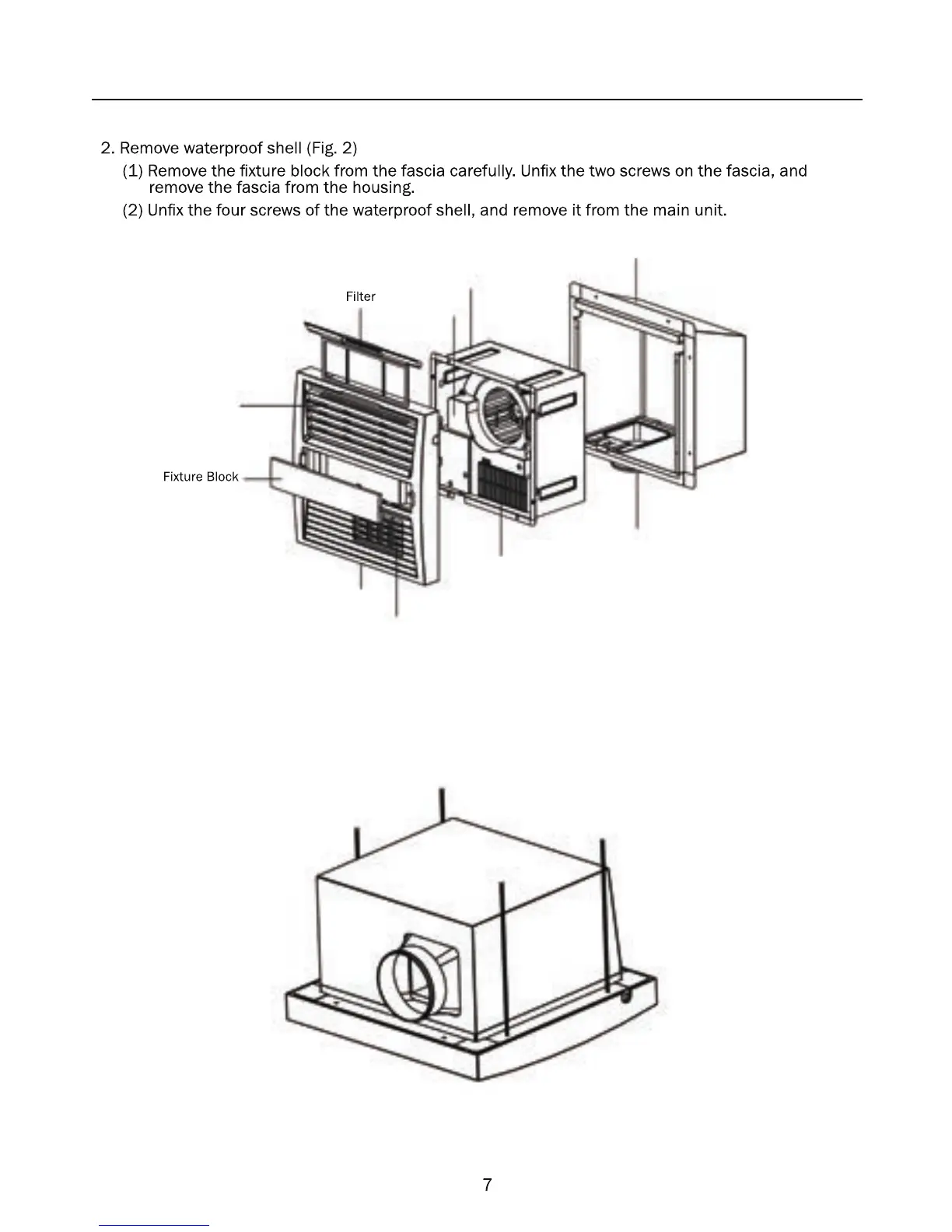 2. Remove waterproof shell (Fig. 2)

(1) Remove the fixture block from the fascia carefully. Unfix the two screws on the fascia, and remove the fascia from the housing.

(2) Unfix the four screws of the waterproof shell, and remove it from the main unit.

Filter

Fixture Block

7