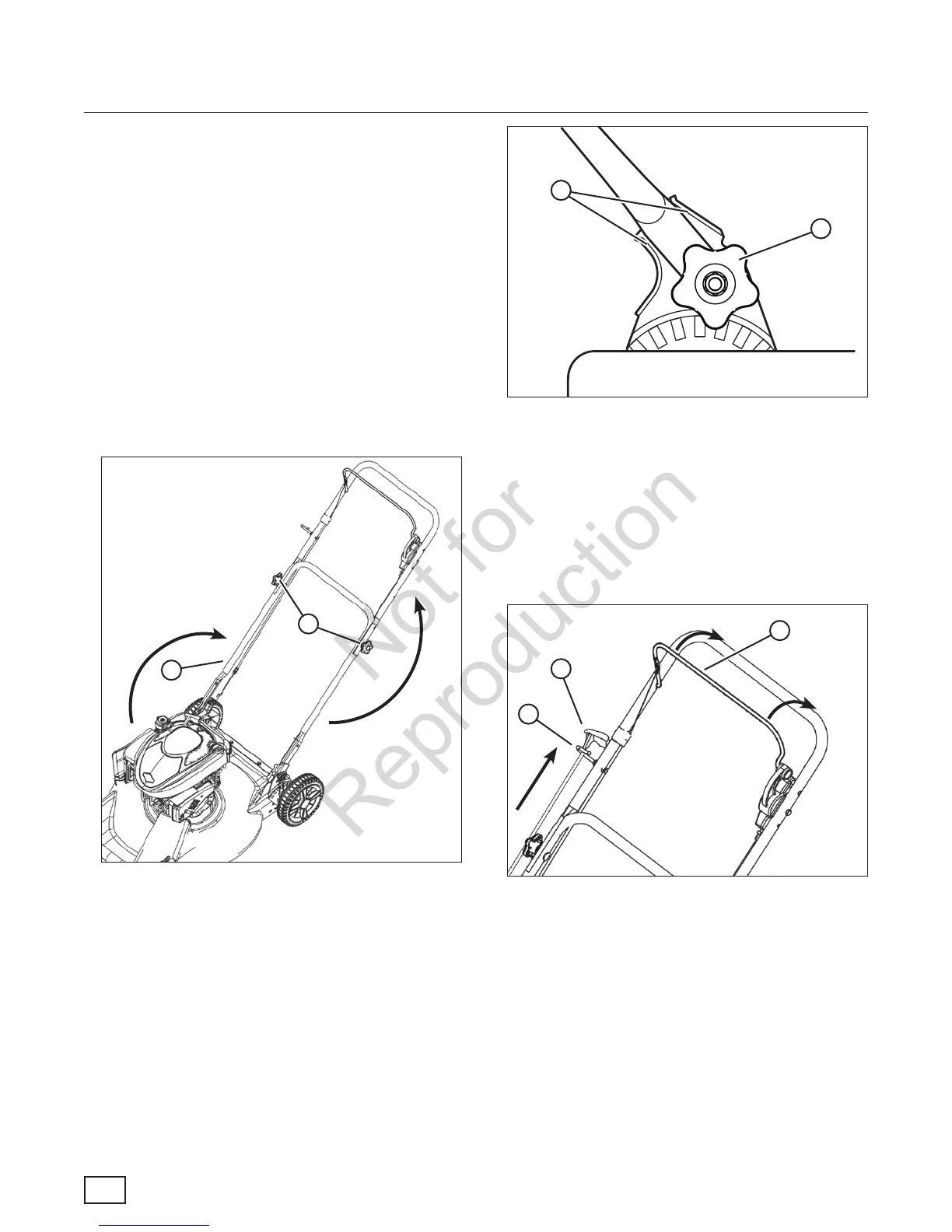 Not for Reproduction