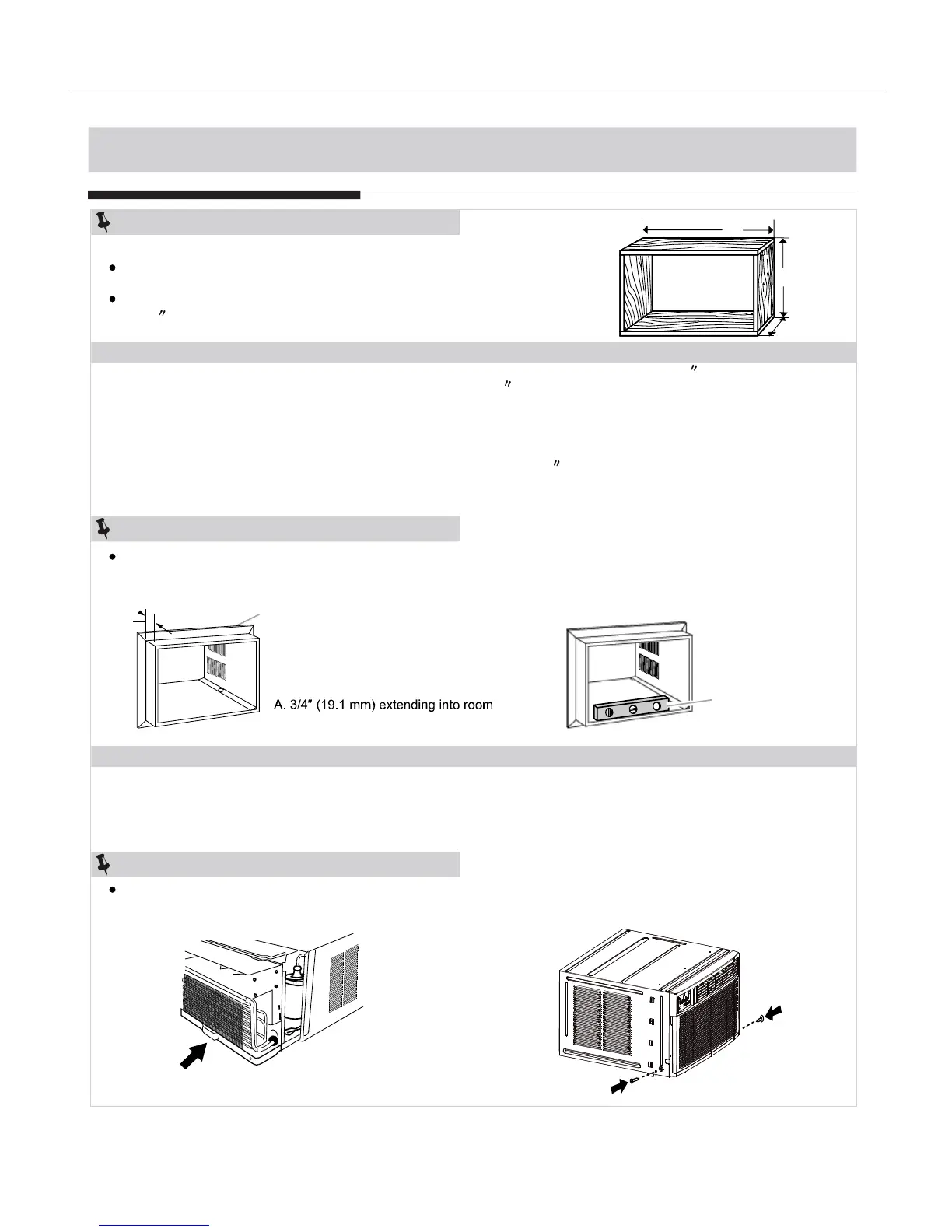 A. 3/4″ (19.1 mm) extending into room