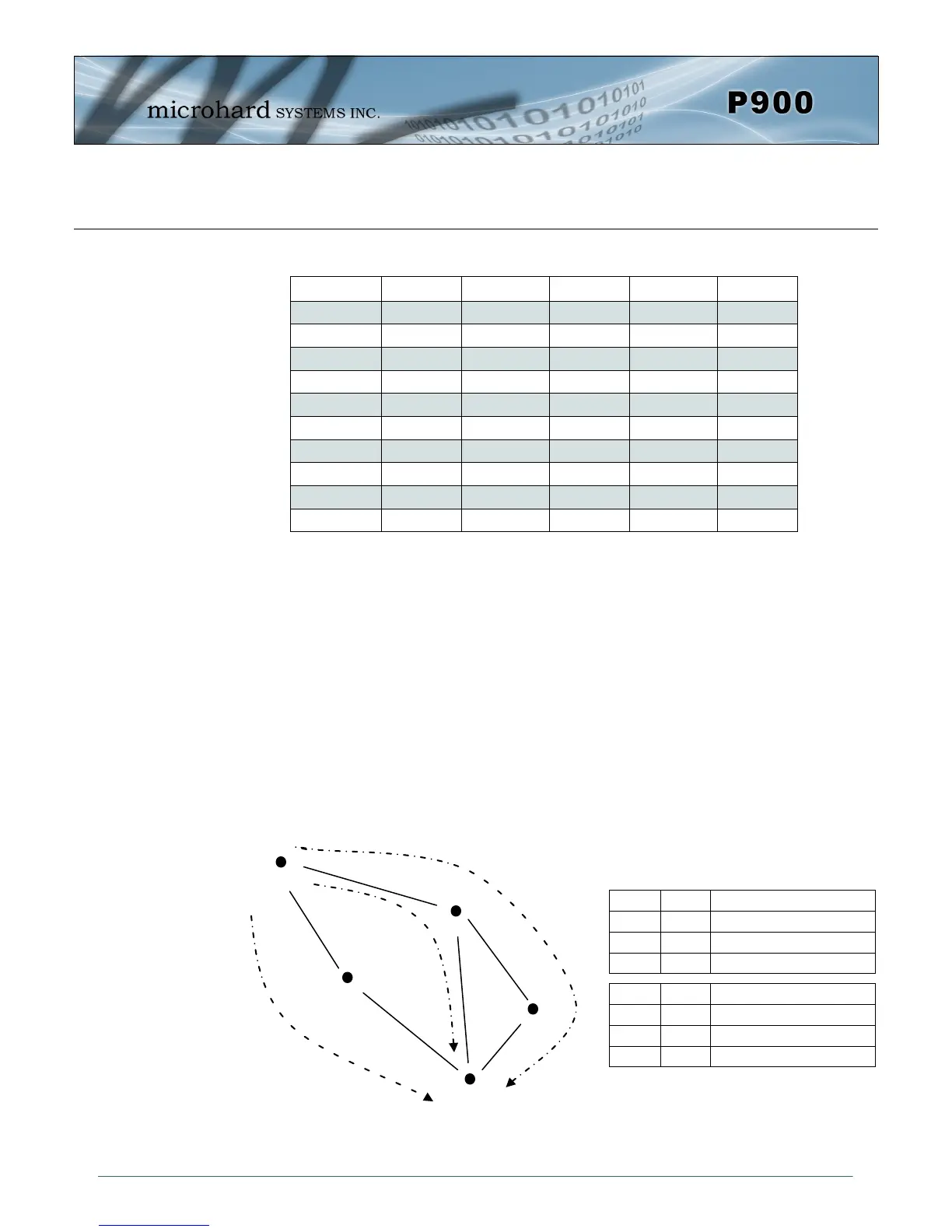 microhard SYSTEMS INC.

P900