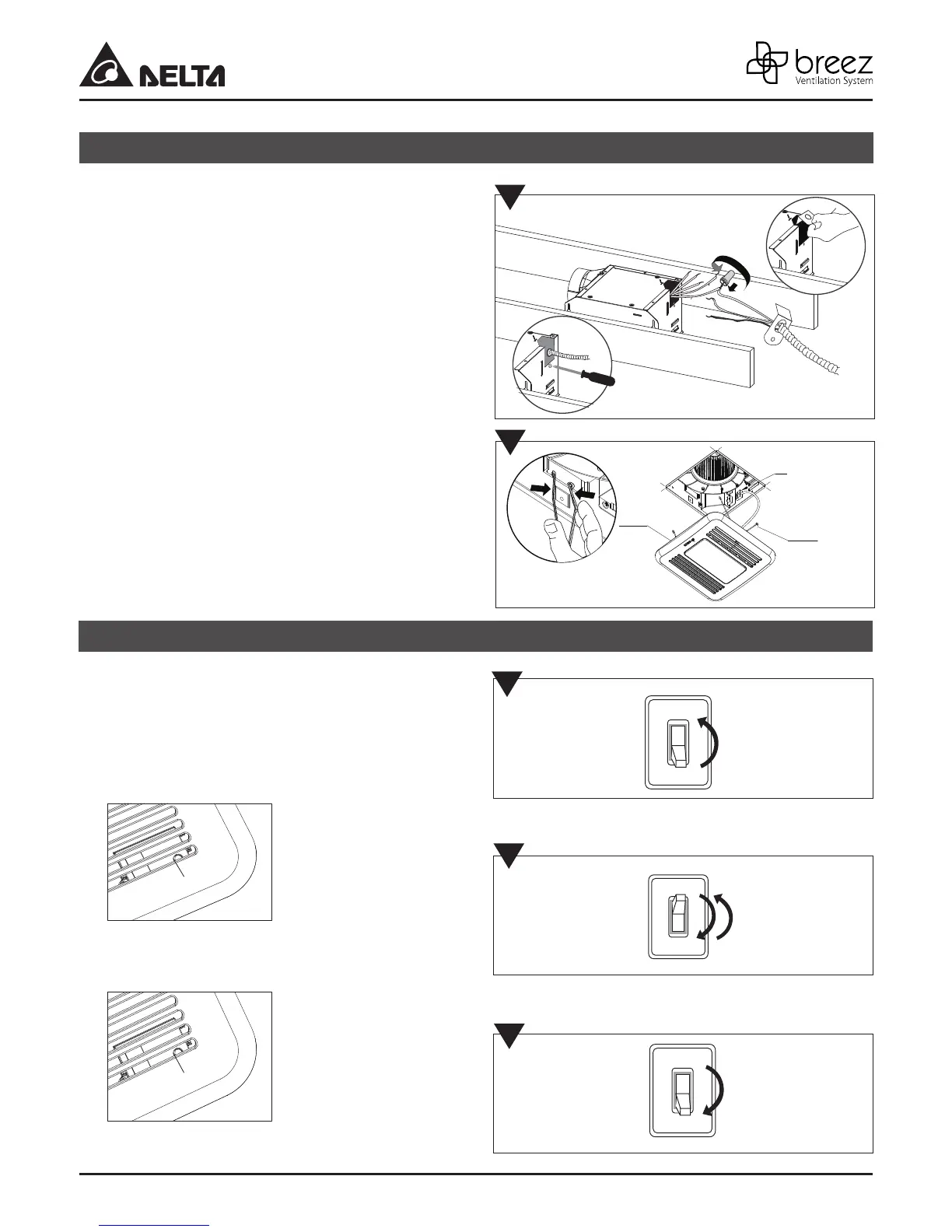 DELTA

breez
Ventilation System