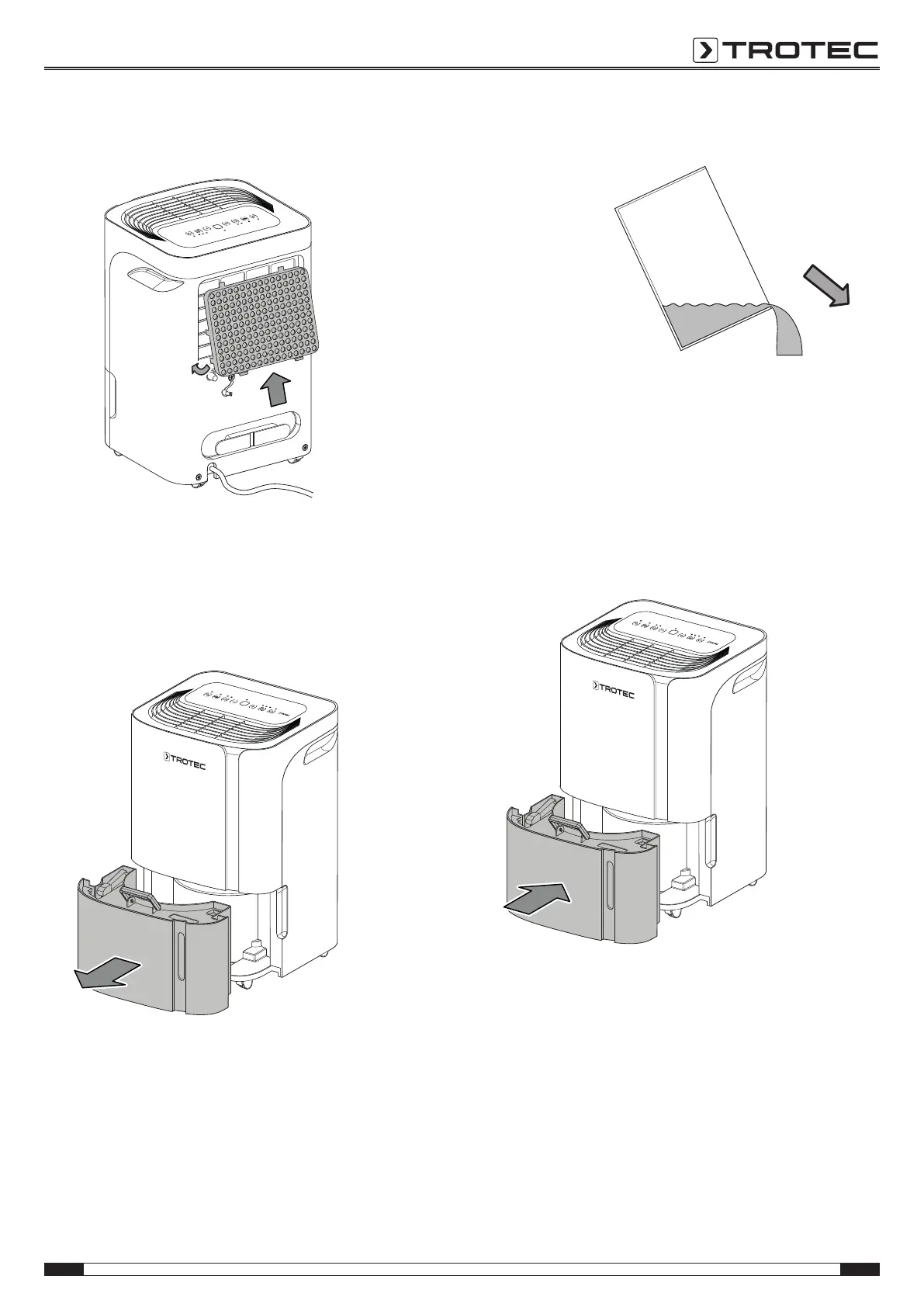 TROTEC

TROTEC

TROTEC