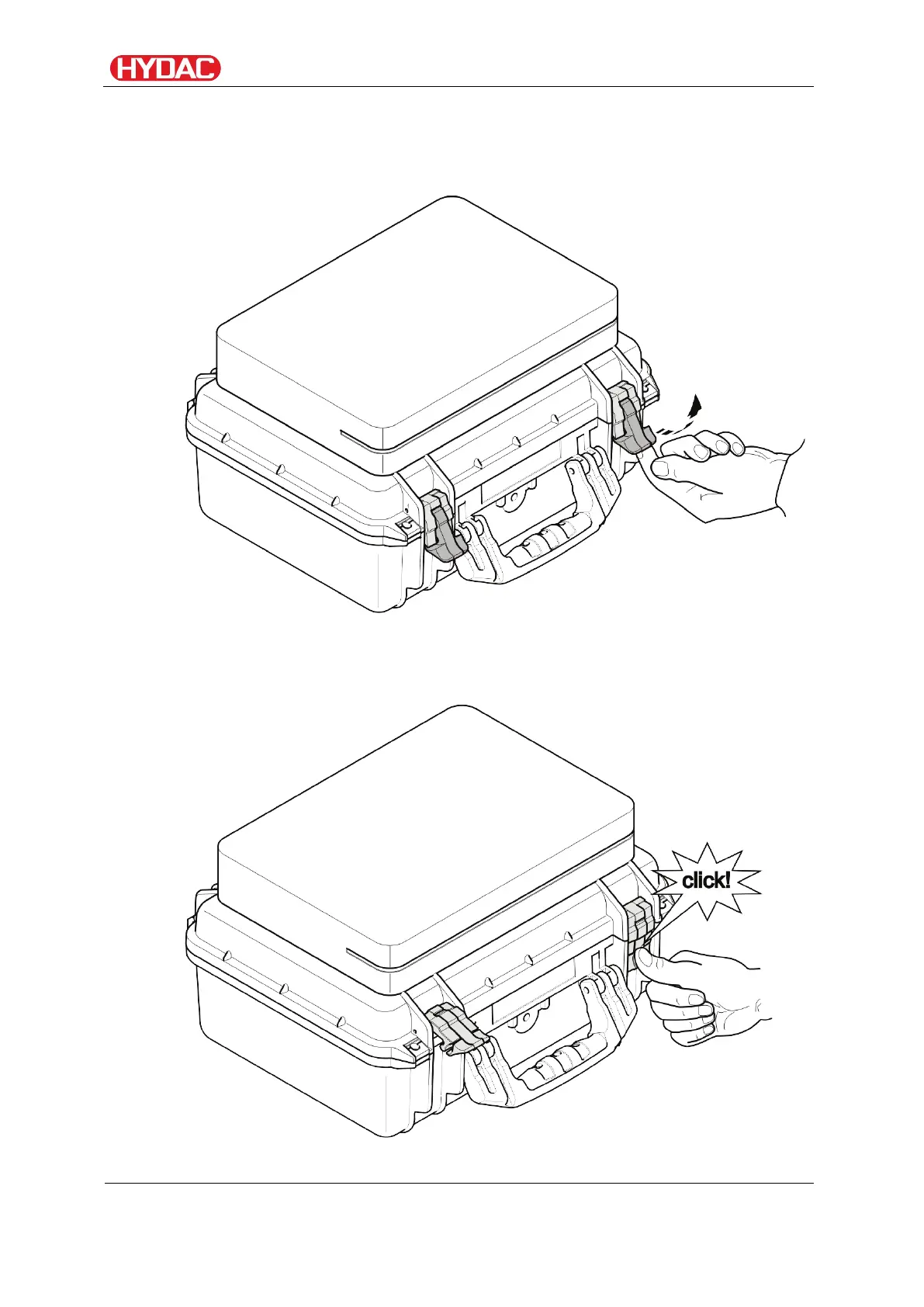 HYDAC

click!