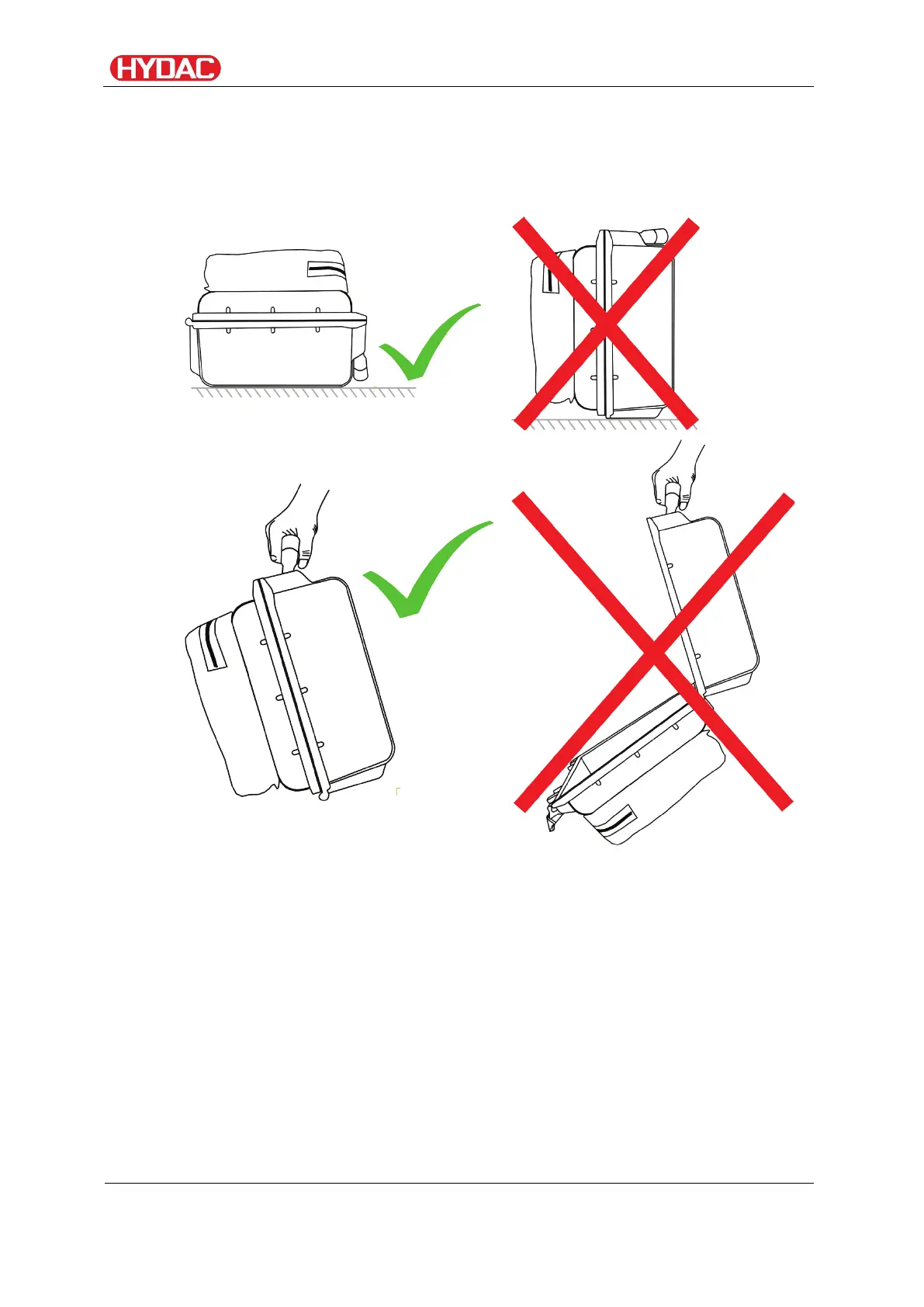 HYDAC