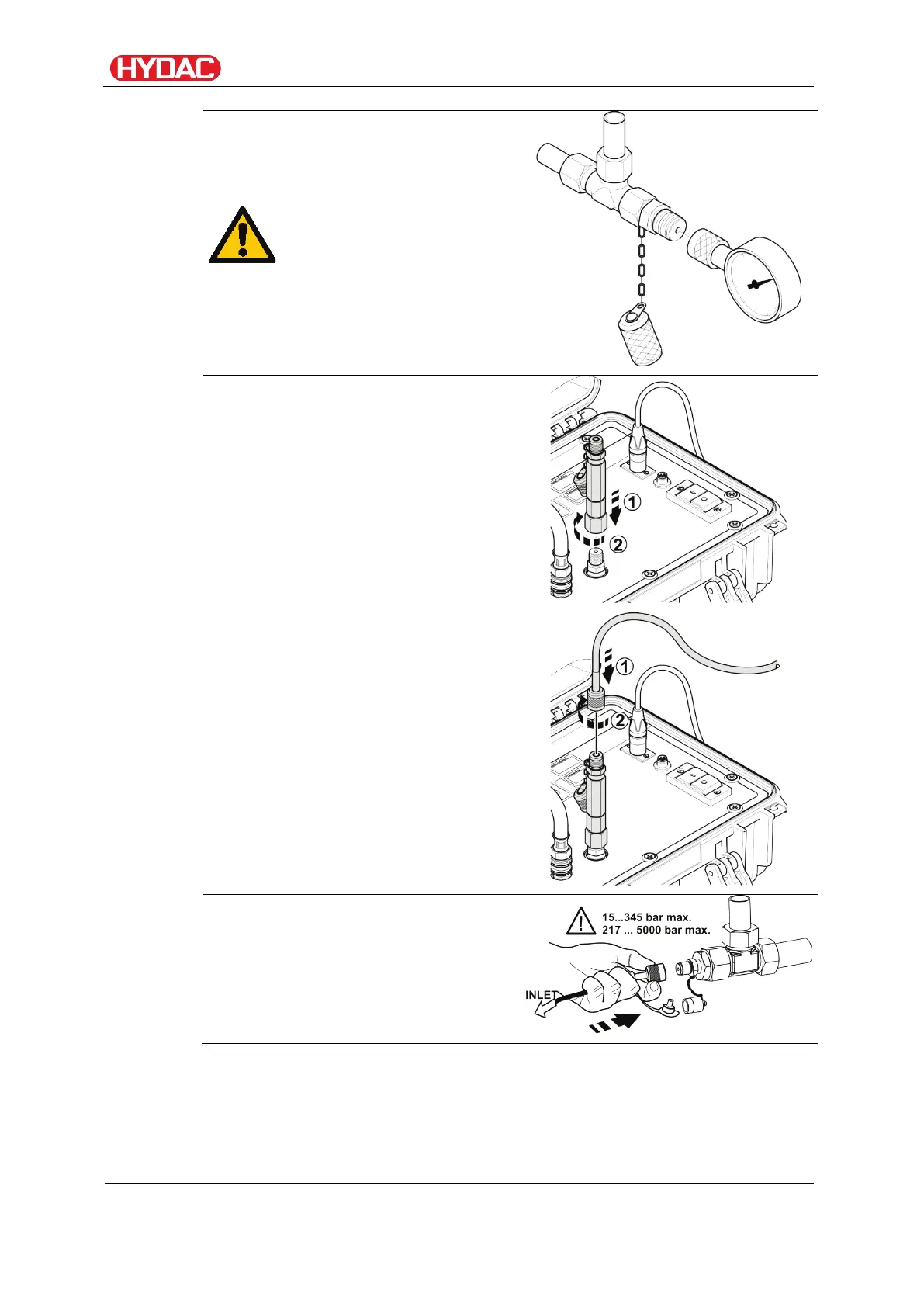 HYDAC

①

②

①

②

15...345 bar max.
217 ... 5000 bar max.

INLET