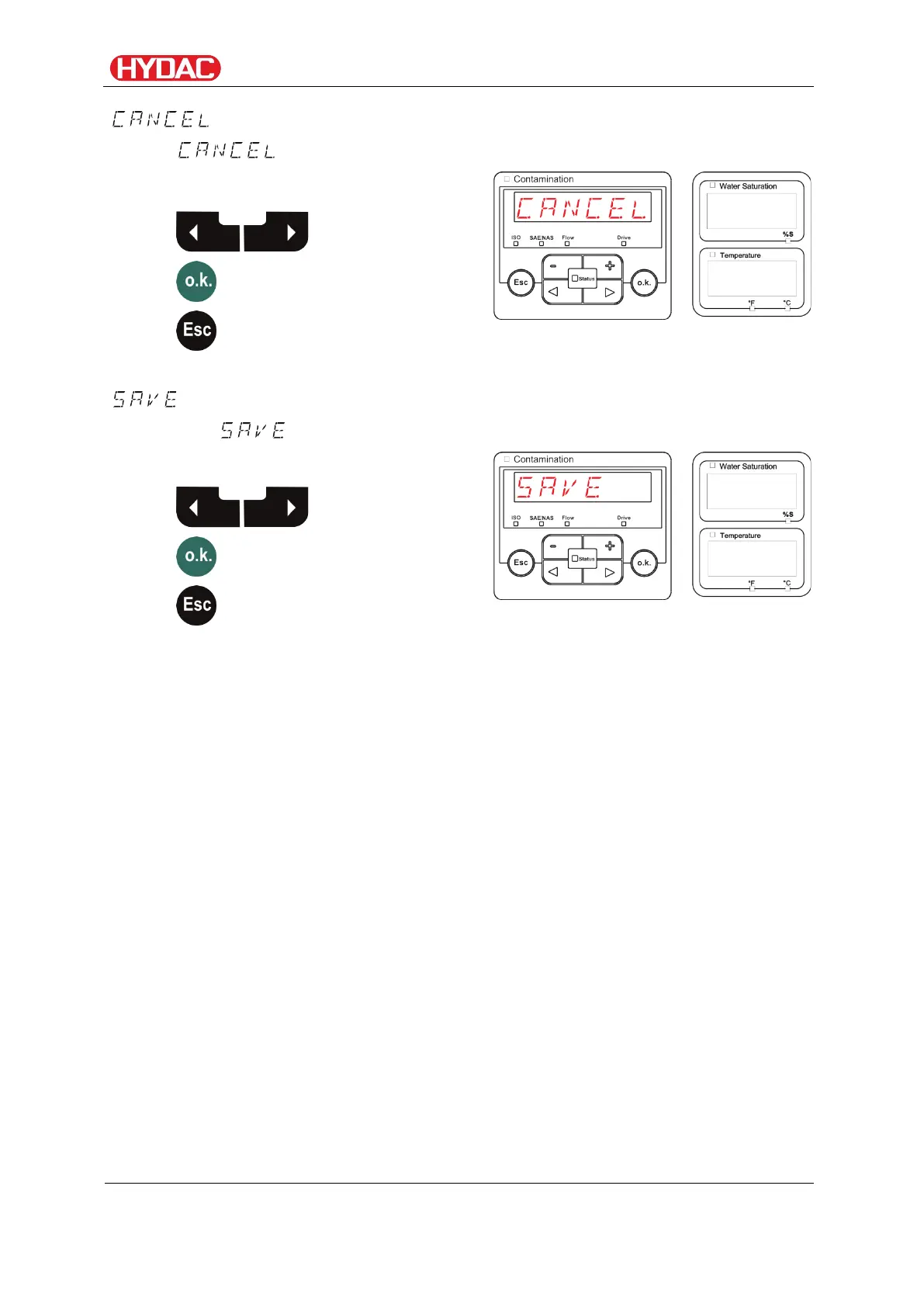 HYDAC

CANCEL

CANCEL

o.k.

Esc

Contamination

CANCEL

ISO SAE/NAS Flow Drive

Esc Status o.k.

Water Saturation

%S

Temperature

°F °C

SAVE

SAVE

o.k.

Esc

Contamination

SAVE

ISO SAE/NAS Flow Drive

Esc Status o.k.

Water Saturation

%S

Temperature

°F °C