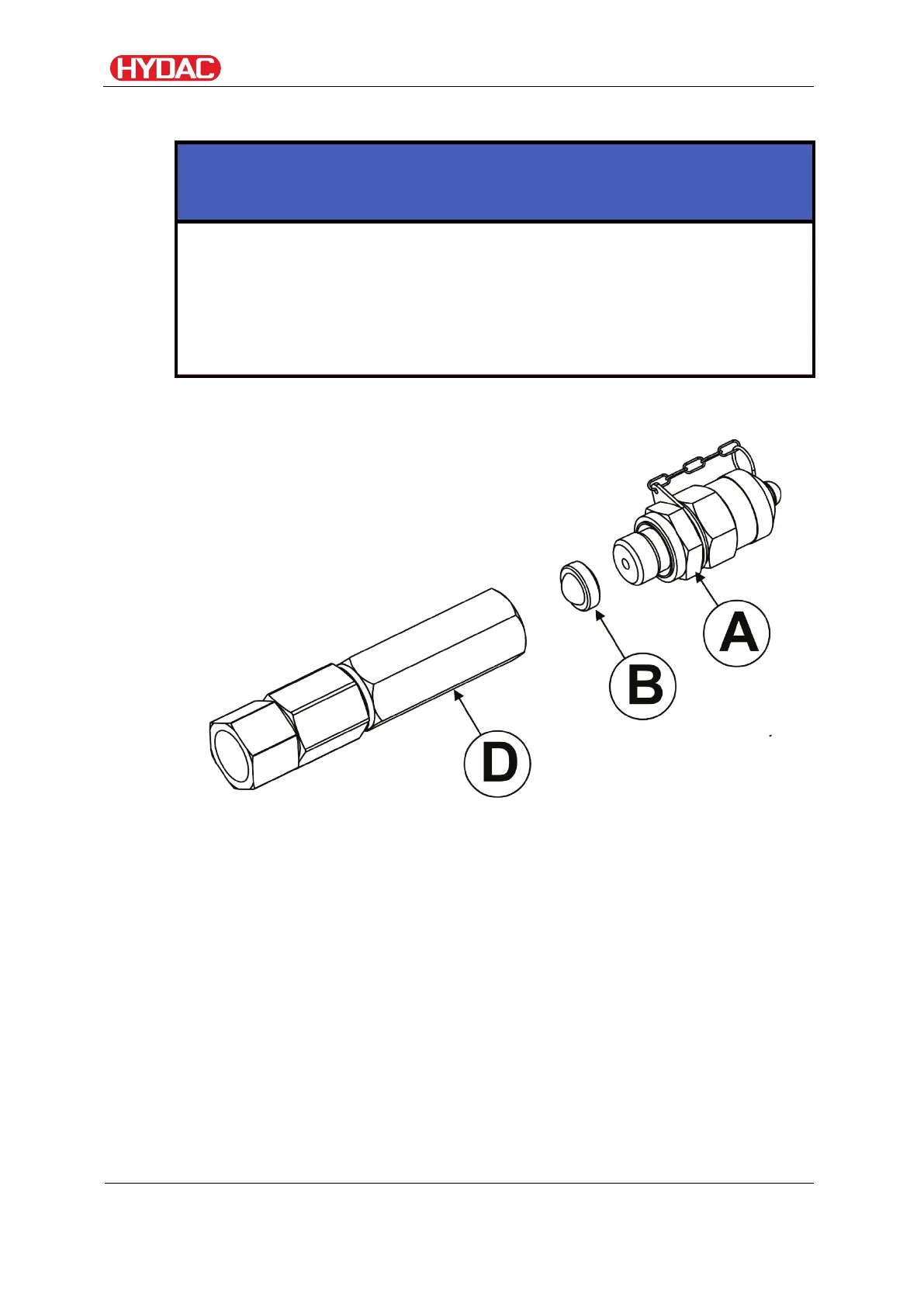 HYDAC

A

B

D