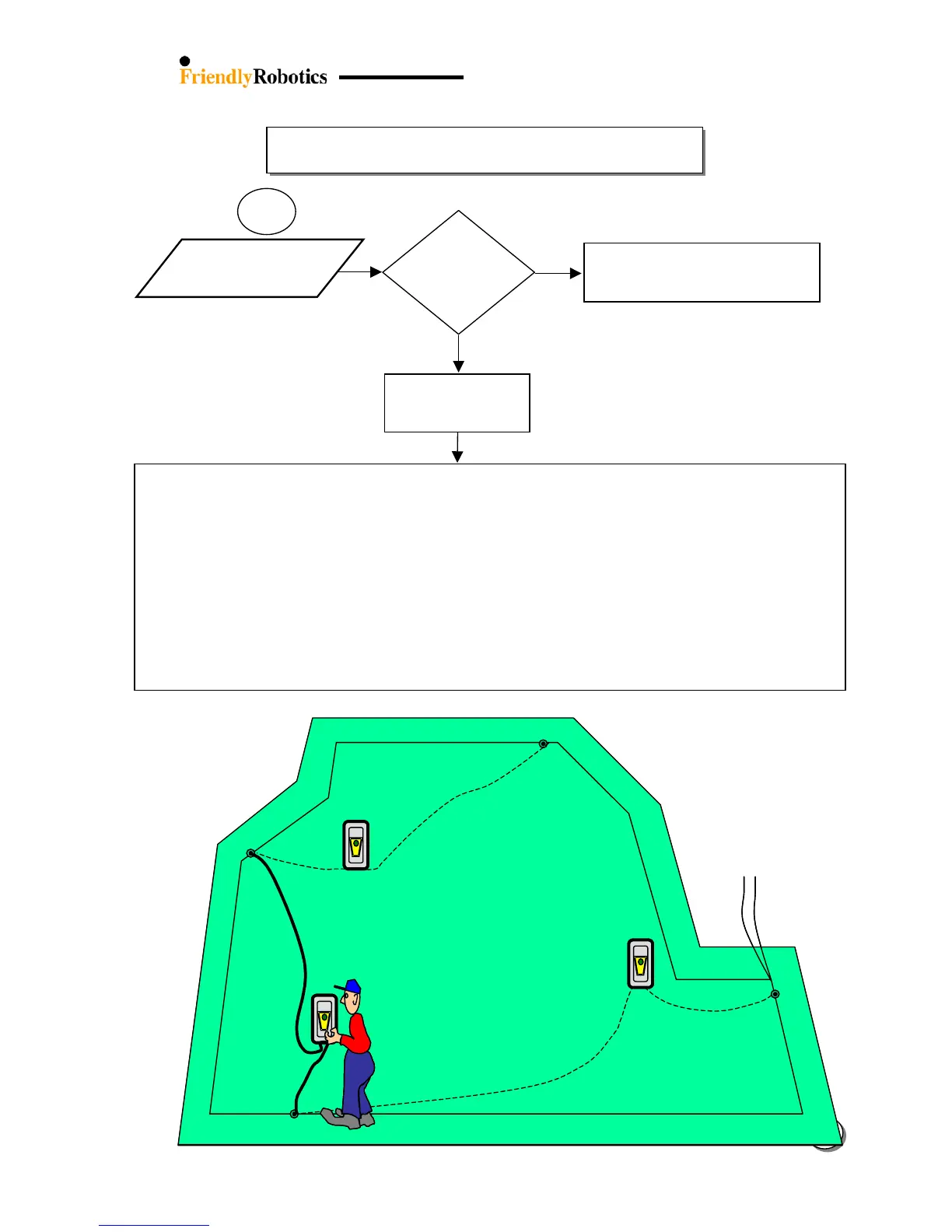 FriendlyRobotics