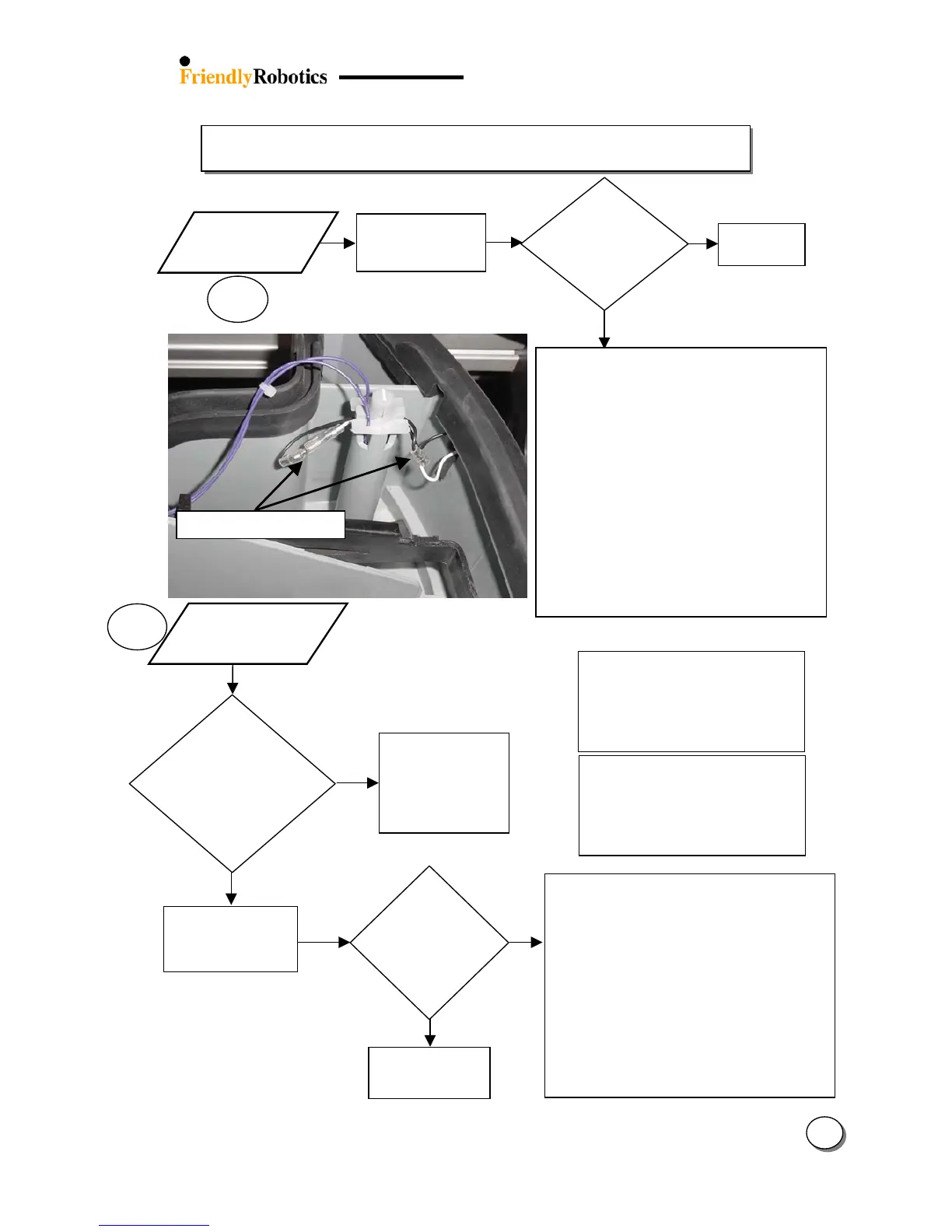 FriendlyRobotics