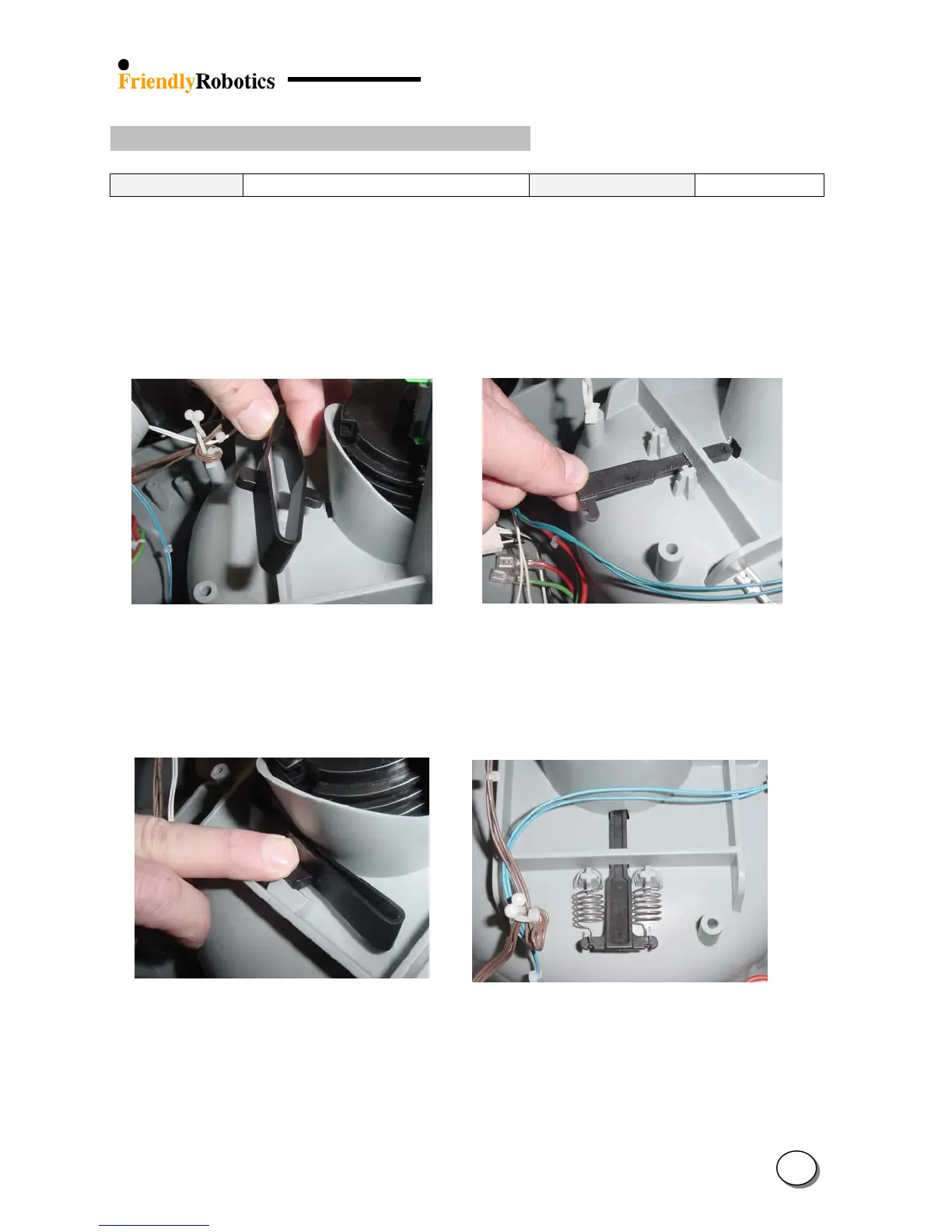 FriendlyRobotics