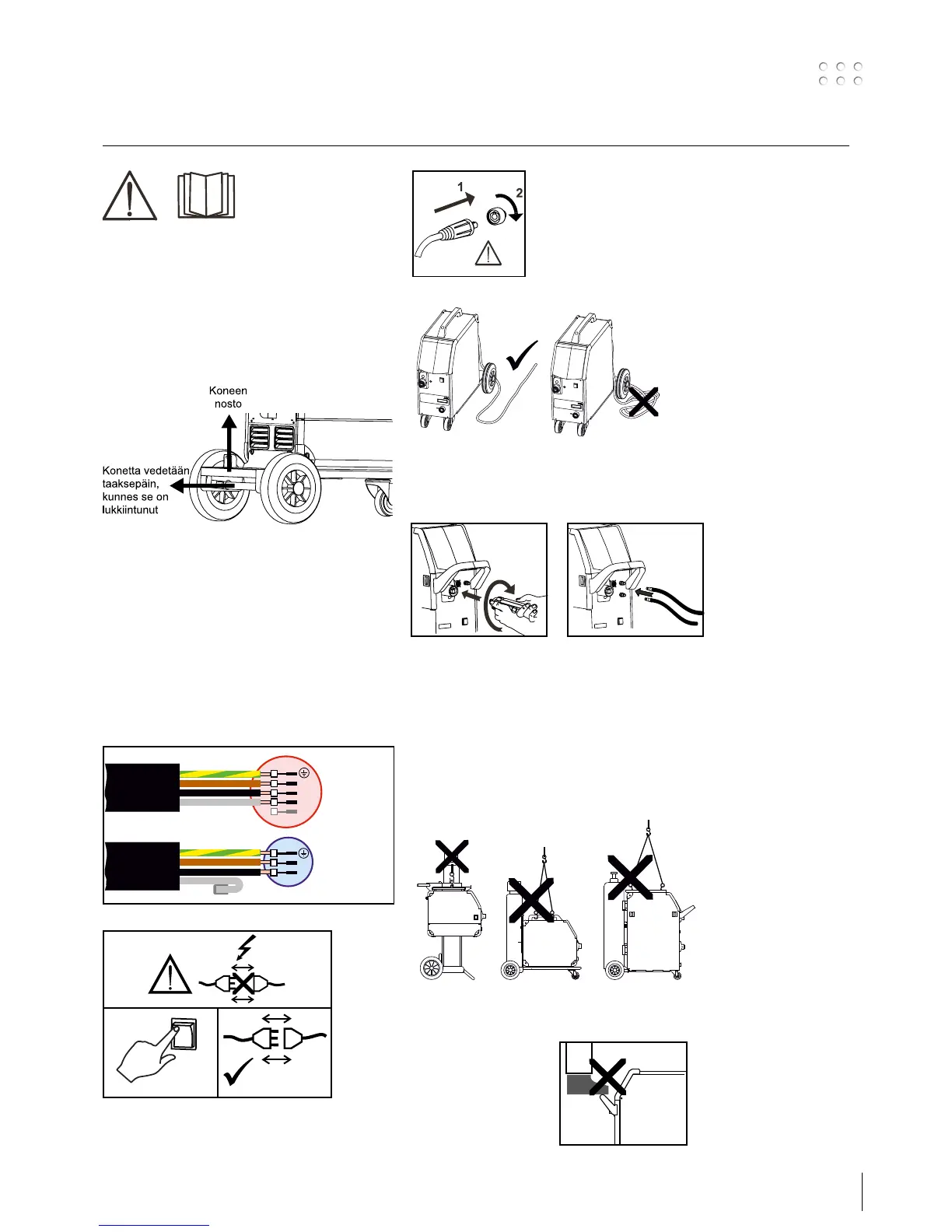 1
2

Koneen nosto

Konetta vedetään taaksepäin, kunnes se on lukkiintunut