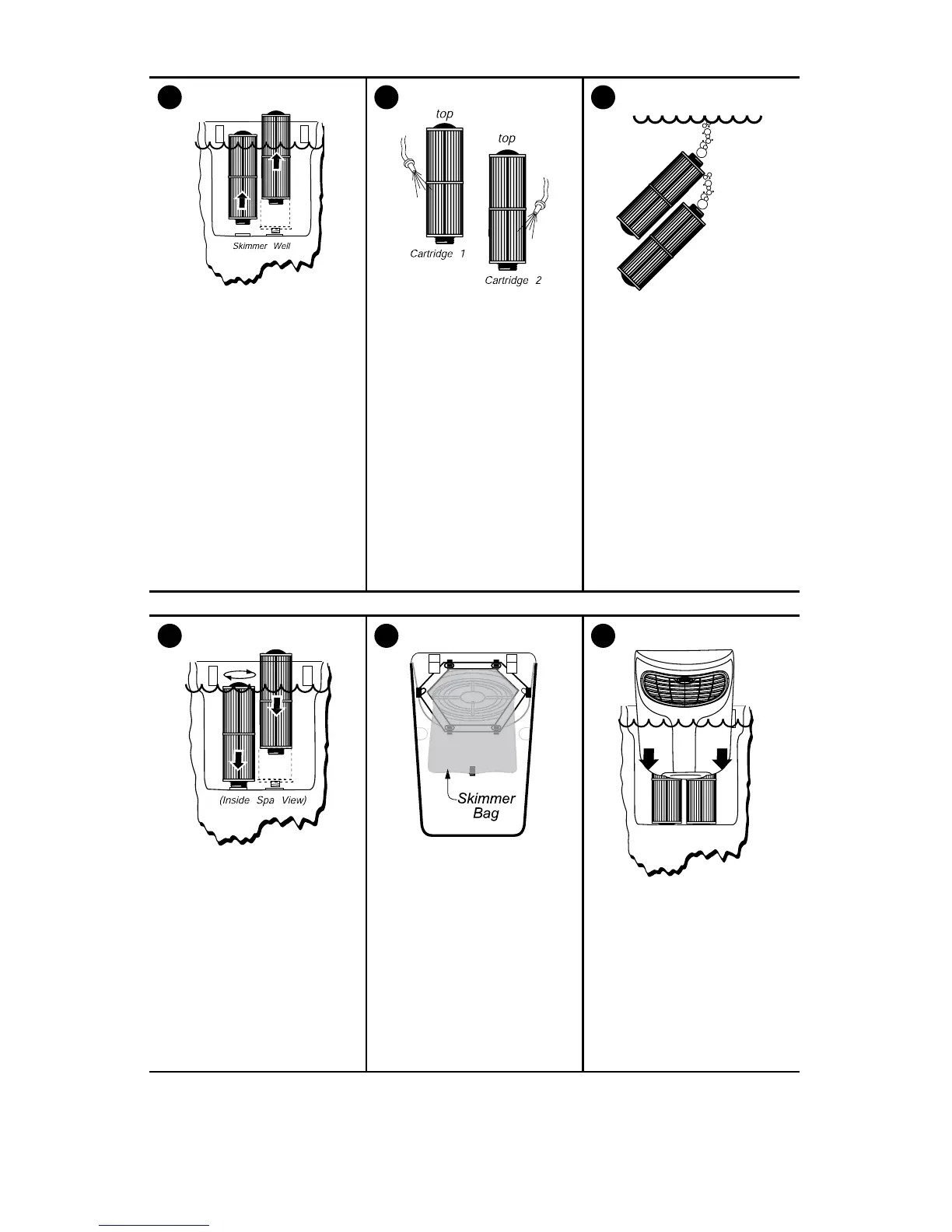 Skimmer Well

top

top

Cartridge 1

Cartridge 2

(Inside Spa View)

Skimmer Bag