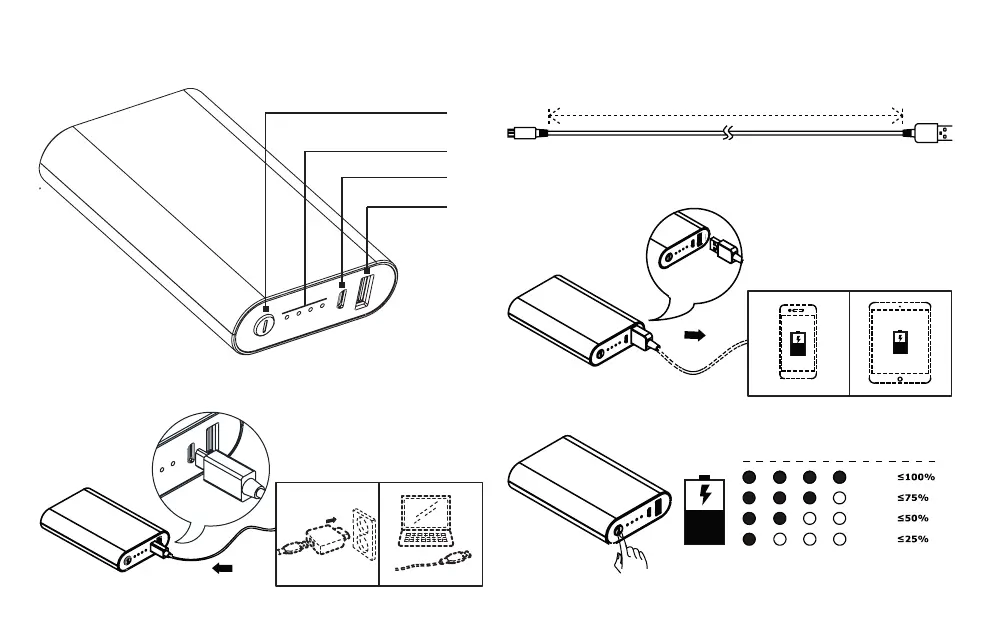 ≤100%
≤75%
≤50%
≤25%