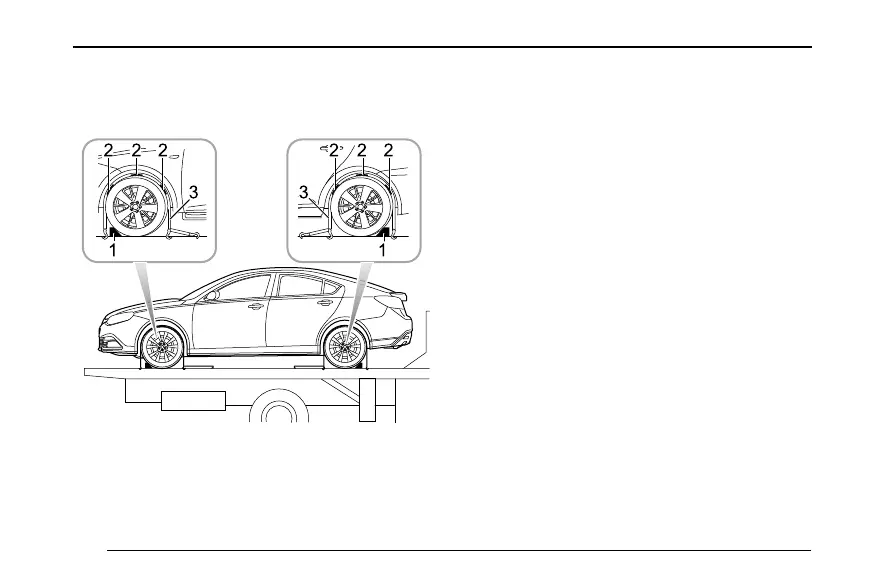 2 2 2
3
1
2 2 2
3
1