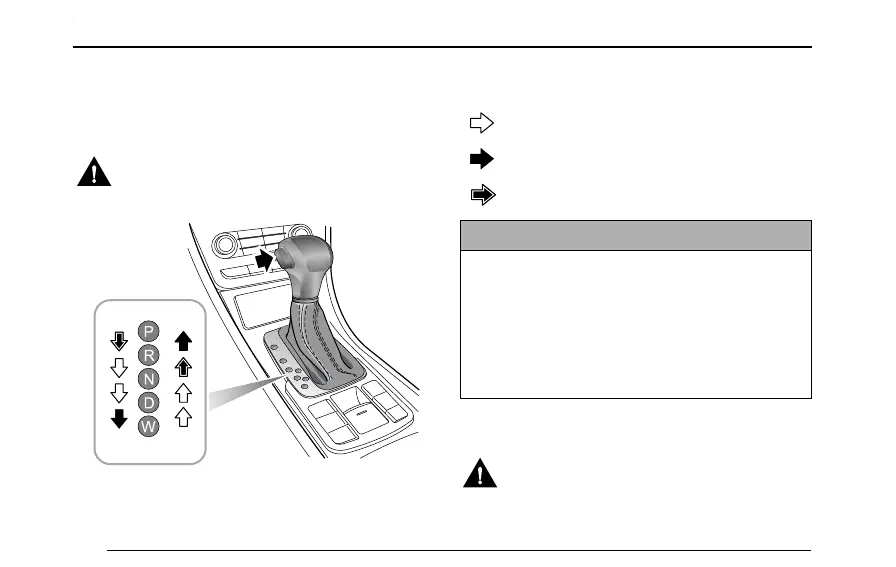 P
R
N
D
W